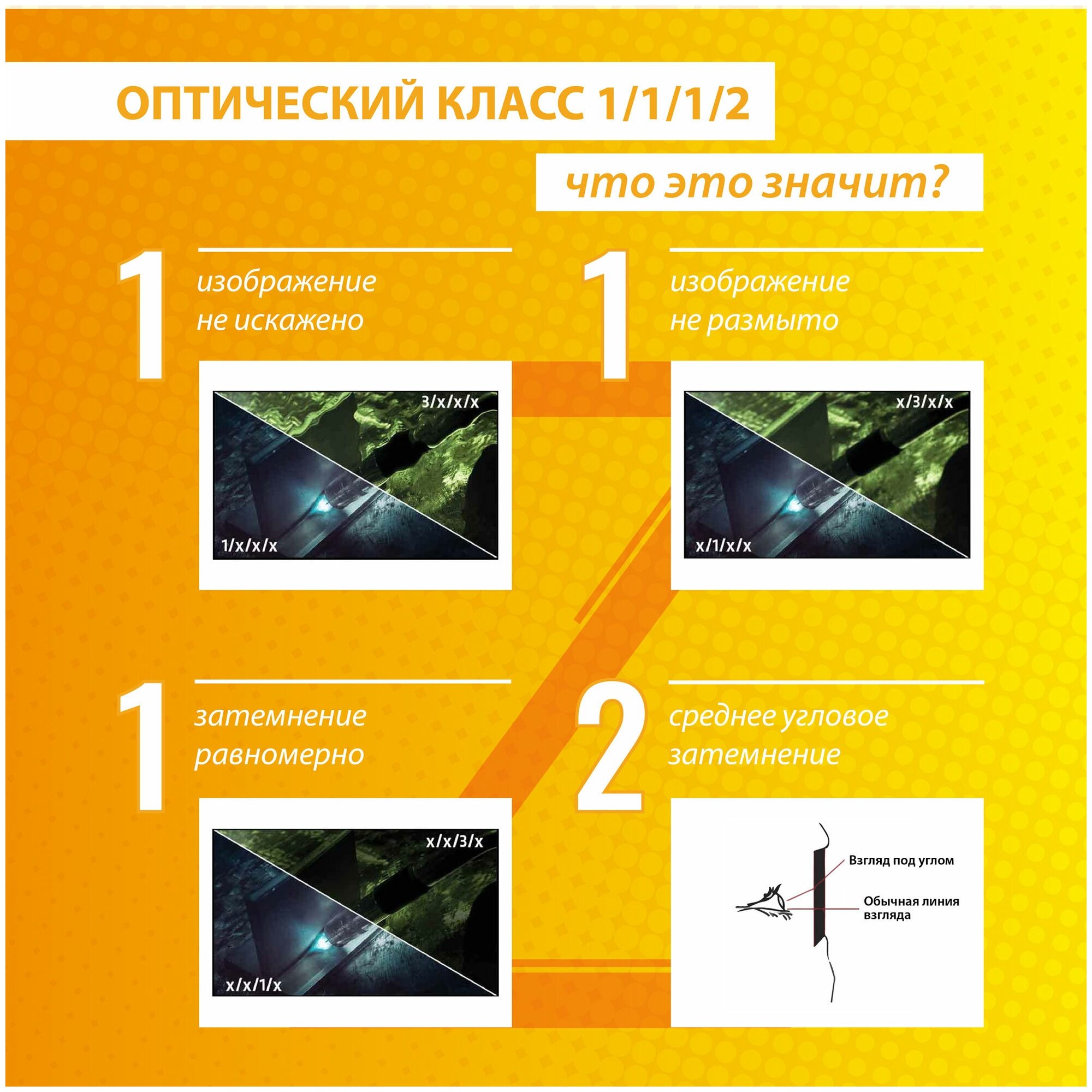 ОПТИЧЕСКИЙ КЛАСС 1/1/1/2

что это значит?

1

изображение не искажено

3/x/x/x

1/x/x/x

1

изображение не размыто

x/3/x/x

x/1/x/x

1

затемнение равномерно

x/x/3/x

x/x/1/x

2

среднее угловое затемнение

Взгляд под углом

Обычная линия взгляда