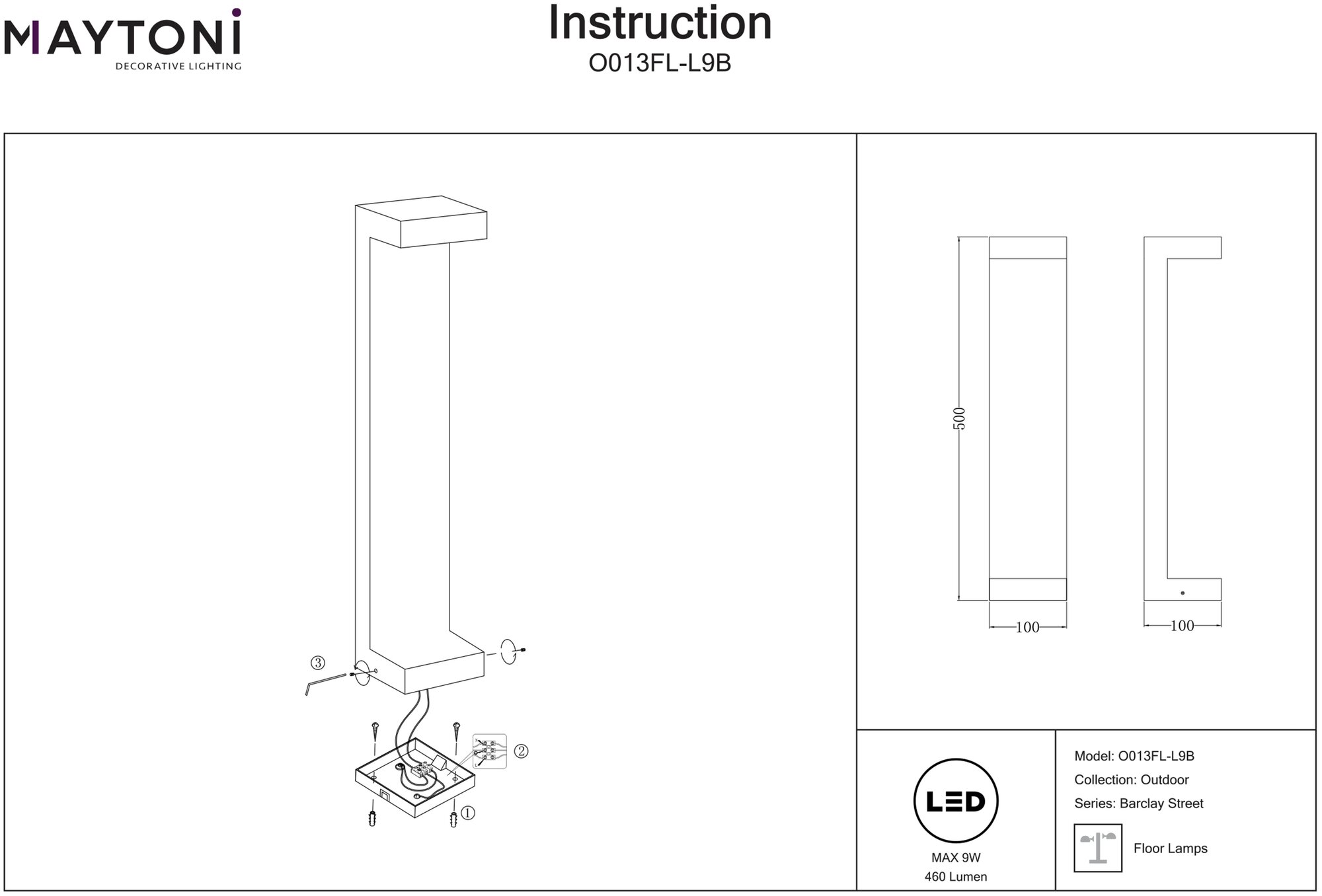 MAYTONI
DECORATIVE LIGHTING

Instruction
O013FL-L9B

③
②
①

500
100
100

LED
MAX 9W
460 Lumen

Model: O013FL-L9B
Collection: Outdoor
Series: Barclay Street
Floor Lamps