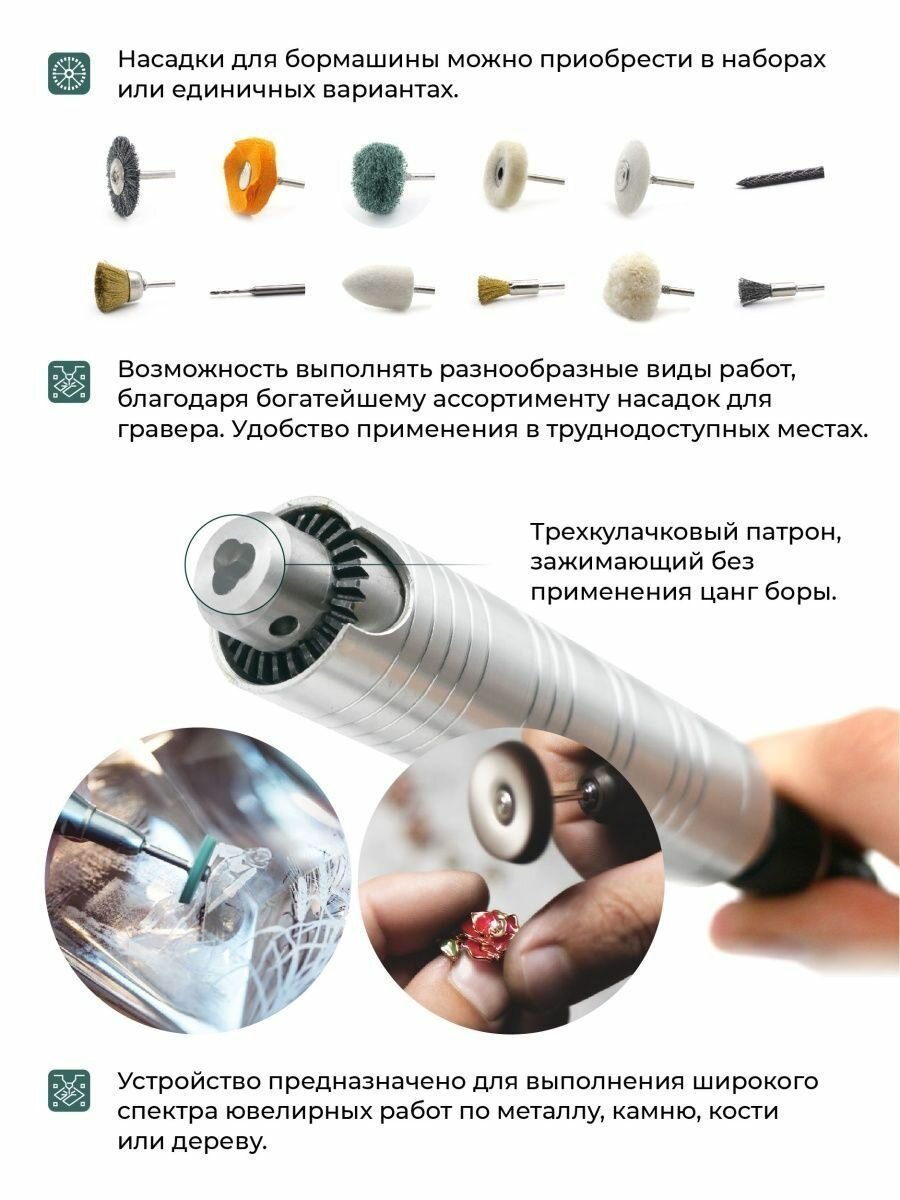 Насадки для бормашины можно приобрести в наборах или единичных вариантах.

Возможность выполнять разнообразные виды работ, благодаря богатейшему ассортименту насадок для гравера. Удобство применения в труднодоступных местах.

Трехкулачковый патрон, зажимающий без применения цанг боры.

Устройство предназначено для выполнения широкого спектра ювелирных работ по металлу, камню, кости или дереву.