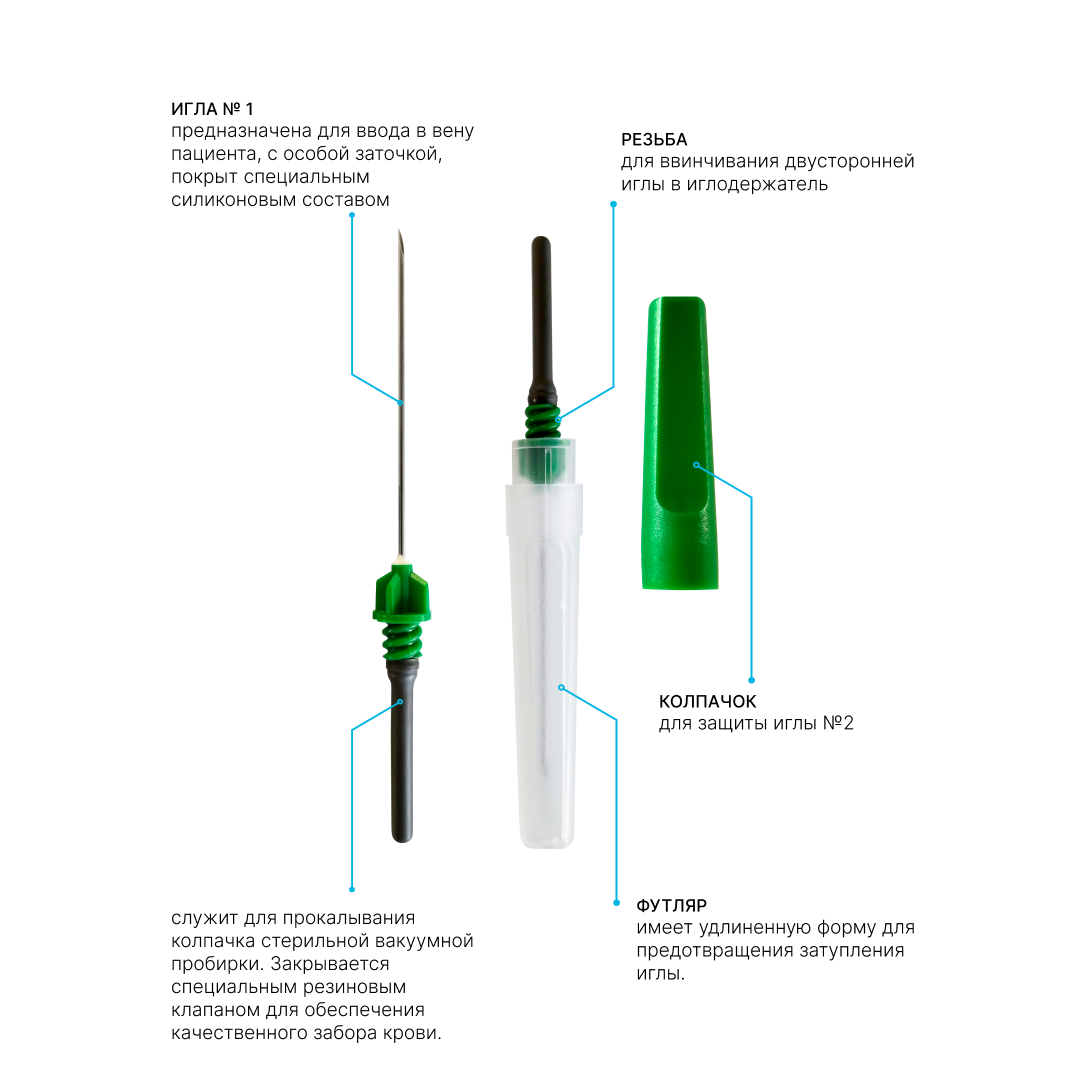 ИГЛА № 1
предназначена для ввода в вену пациента, с особой заточкой, покрыт специальным силиконовым составом

РЕЗЬБА
для ввинчивания двусторонней иглы в иглодержатель

КОЛПАЧОК
для защиты иглы №2

служит для прокалывания колпачка стерильной вакуумной пробирки. Закрывается специальным резиновым клапаном для обеспечения качественного забора крови.

ФУТЛЯР
имеет удлиненную форму для предотвращения затупления иглы.