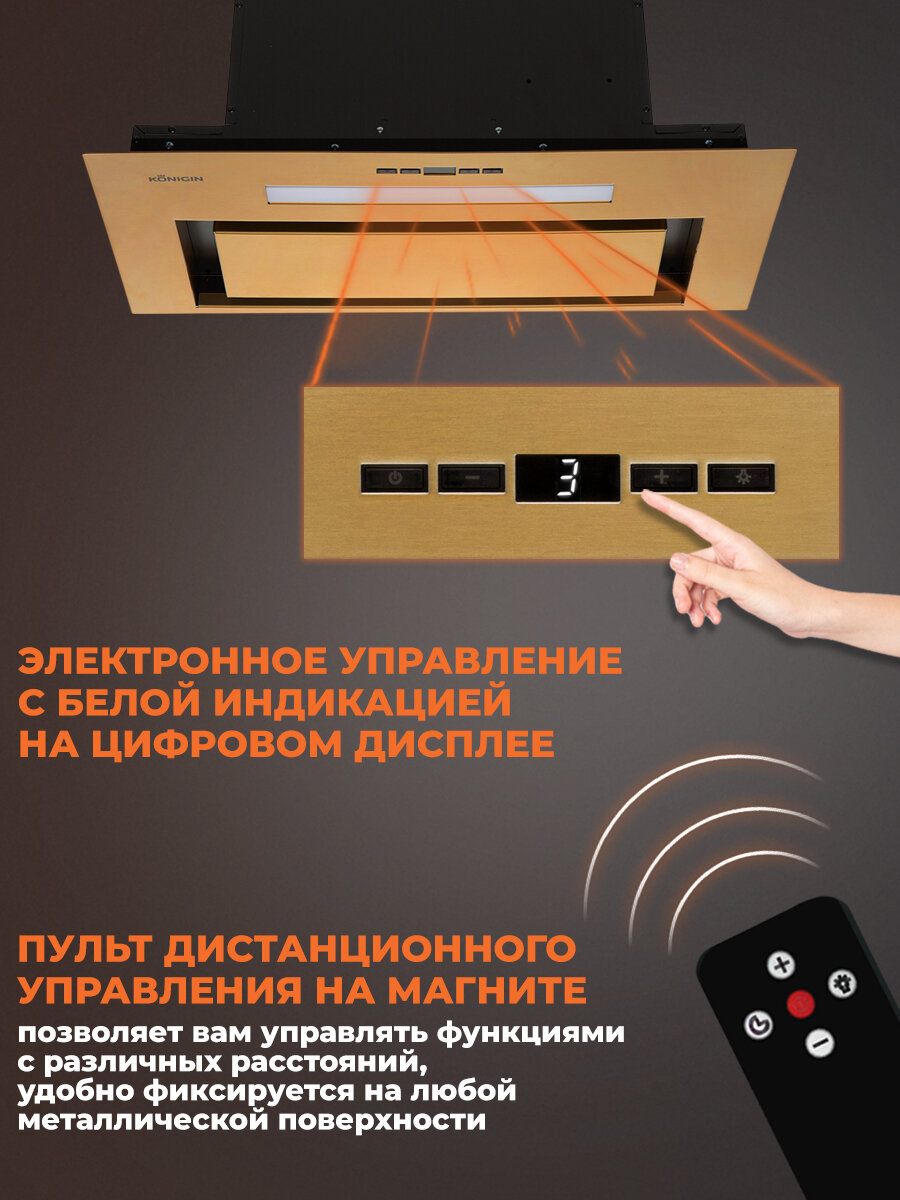 KÖNIGIN

3

ЭЛЕКТРОННОЕ УПРАВЛЕНИЕ С БЕЛОЙ ИНДИКАЦИЕЙ НА ЦИФРОВОМ ДИСПЛЕЕ

ПУЛЬТ ДИСТАНЦИОННОГО УПРАВЛЕНИЯ НА МАГНИТЕ

позволяет вам управлять функциями с различных расстояний, удобно фиксируется на любой металлической поверхности