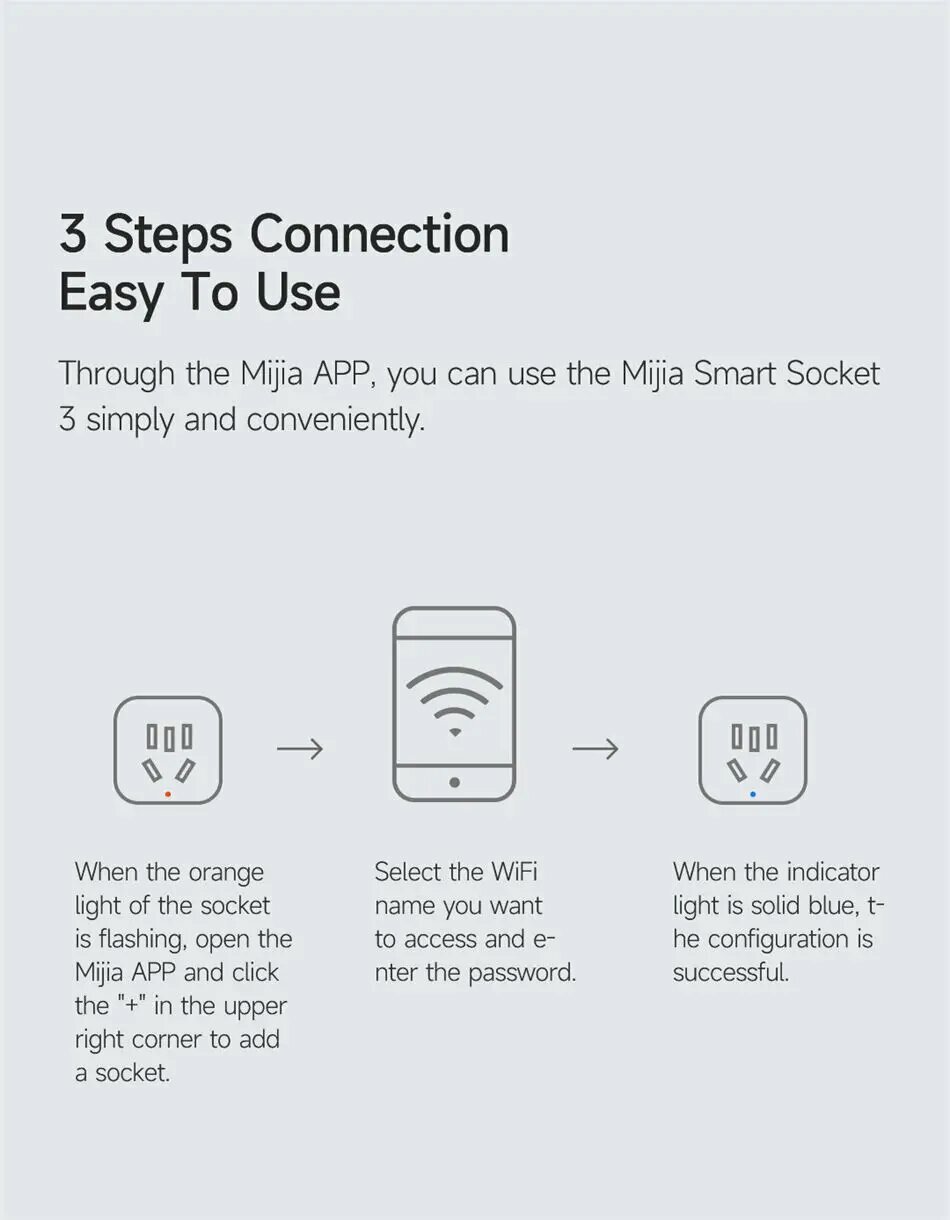 3 Steps Connection
Easy To Use

Through the Mijia APP, you can use the Mijia Smart Socket 3 simply and conveniently.

When the orange light of the socket is flashing, open the Mijia APP and click the "+" in the upper right corner to add a socket.

Select the WiFi name you want to access and enter the password.

When the indicator light is solid blue, the configuration is successful.