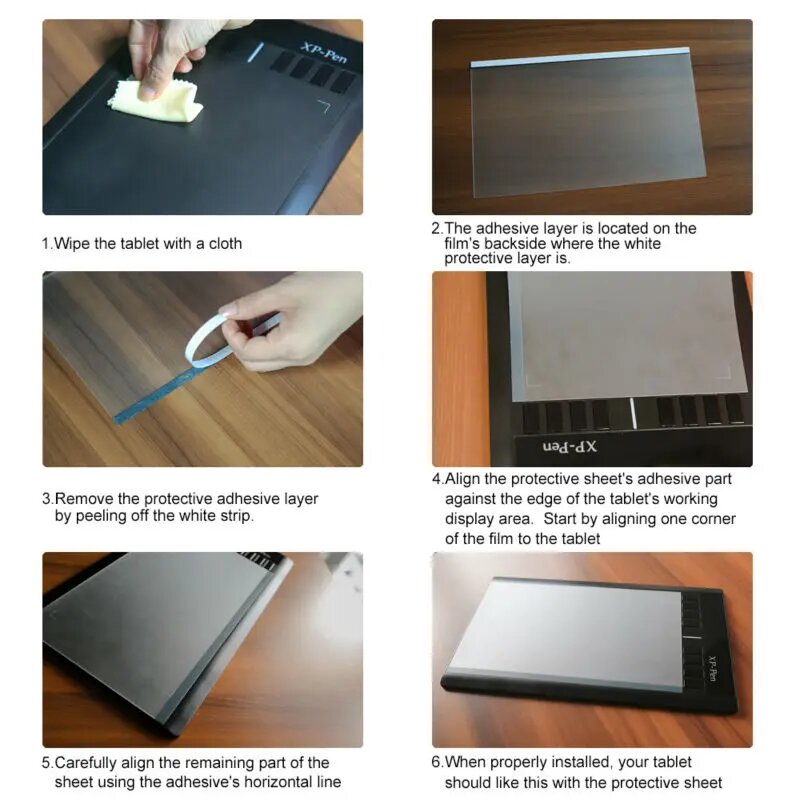 XP-Pen

1.Wipe the tablet with a cloth

2.The adhesive layer is located on the film's backside where the white protective layer is.

3.Remove the protective adhesive layer by peeling off the white strip.

XP-Pen

4.Align the protective sheet's adhesive part against the edge of the tablet's working display area. Start by aligning one corner of the film to the tablet

5.Carefully align the remaining part of the sheet using the adhesive's horizontal line

XP-Pen

6.When properly installed, your tablet should like this with the protective sheet