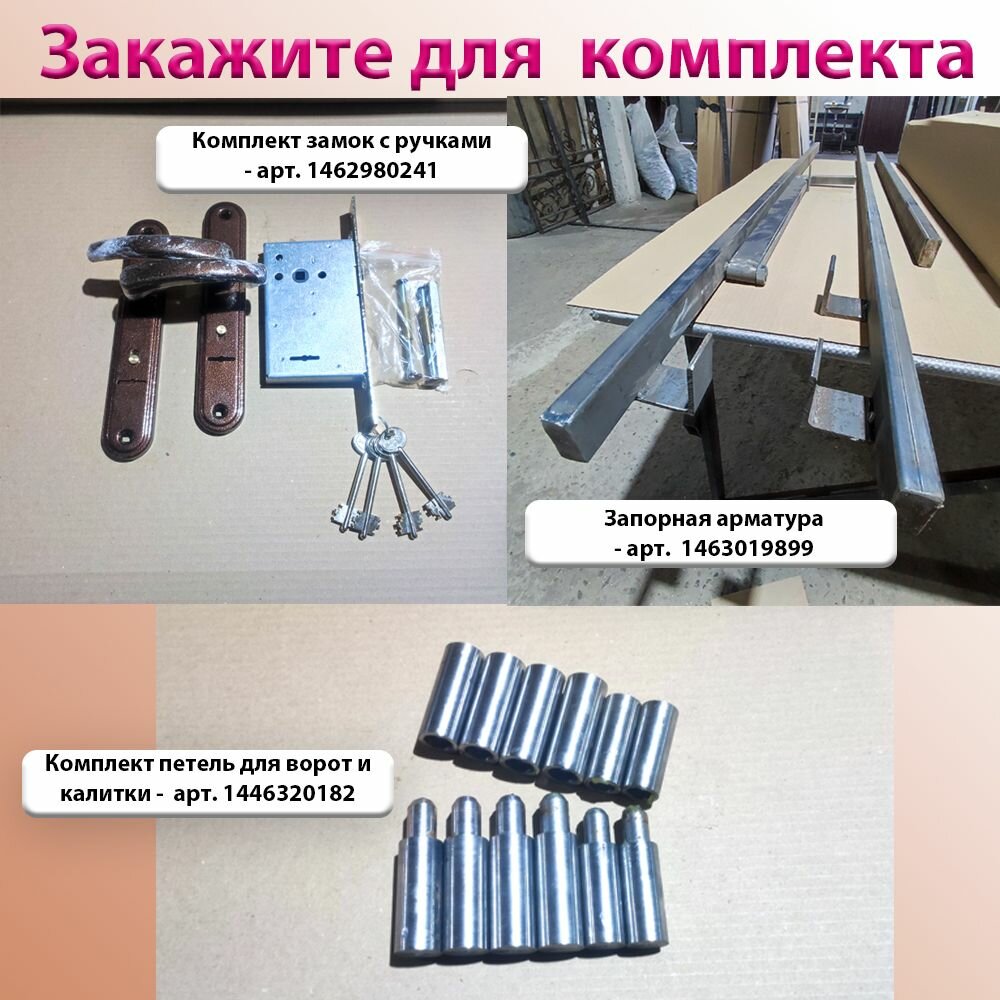 Закажите для комплекта

Комплект замок с ручками - арт. 1462980241

Запорная арматура - арт. 1463019899

Комплект петель для ворот и калитки - арт. 1446320182