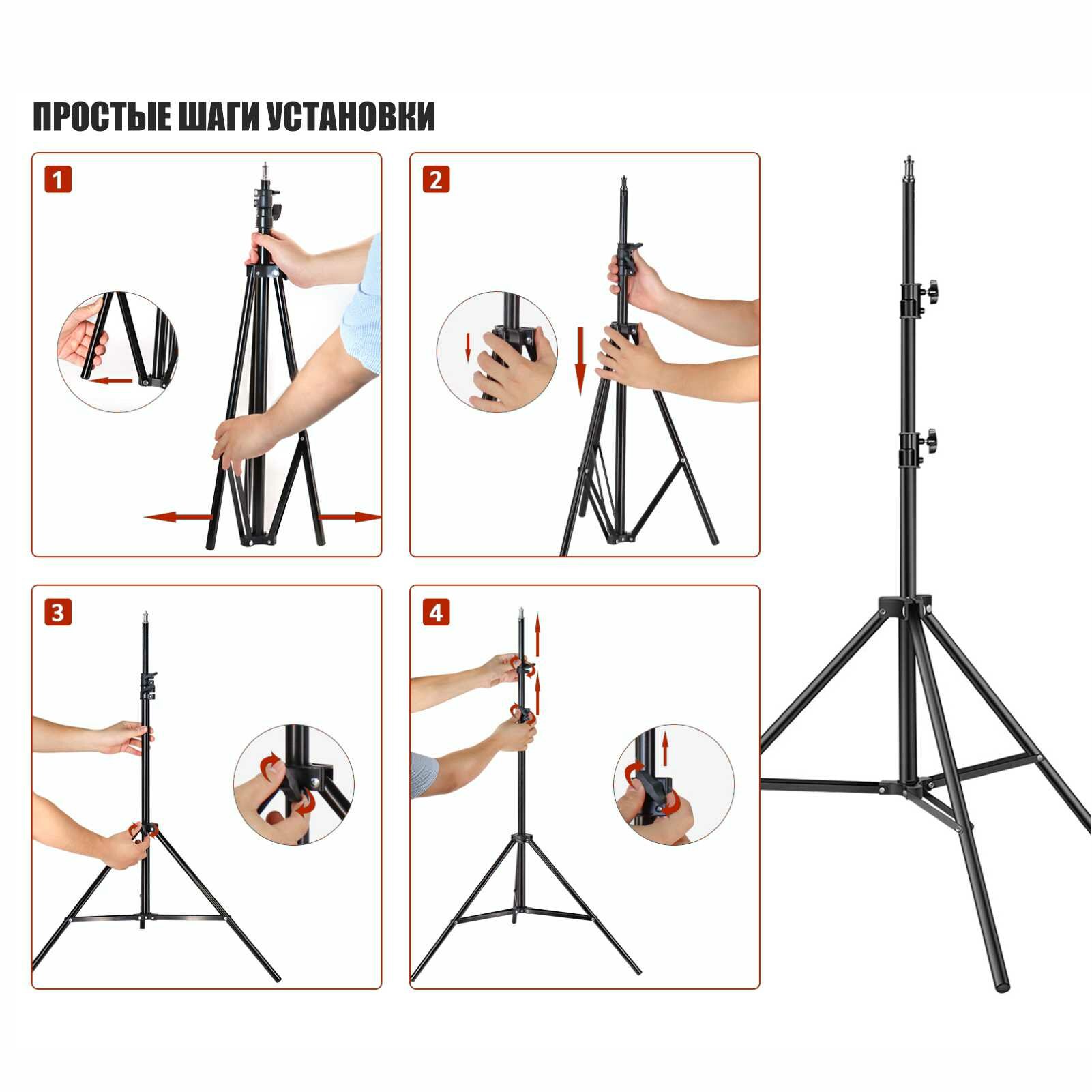 ПРОСТЫЕ ШАГИ УСТАНОВКИ

1

2

3

4