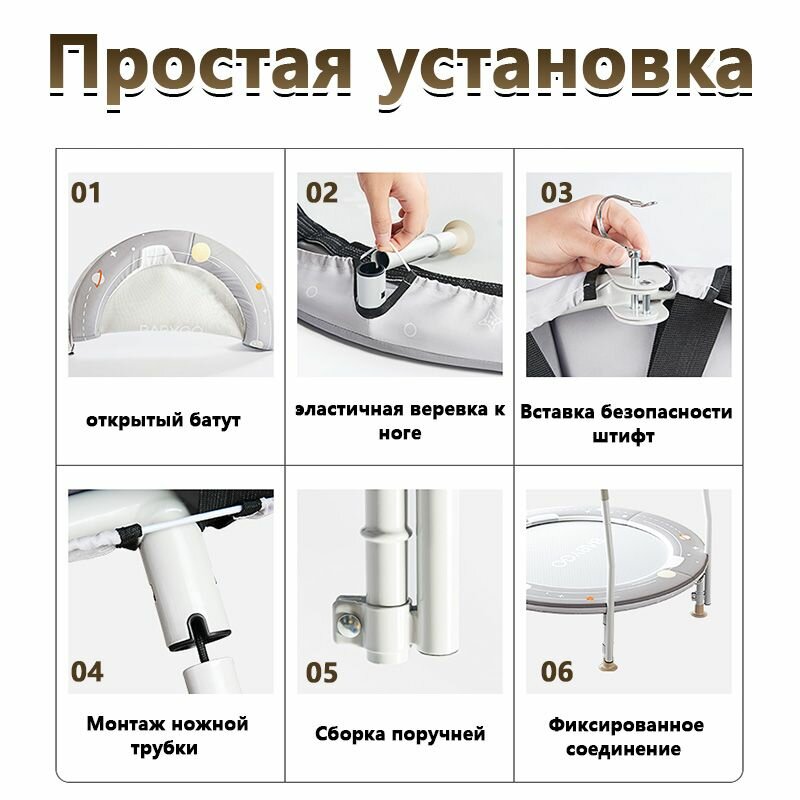 Простая установка

01

открытый батут

02

эластичная веревка к ноге

03

Вставка безопасности штифт

04

Монтаж ножной трубки

05

Сборка поручней

06

Фиксированное соединение