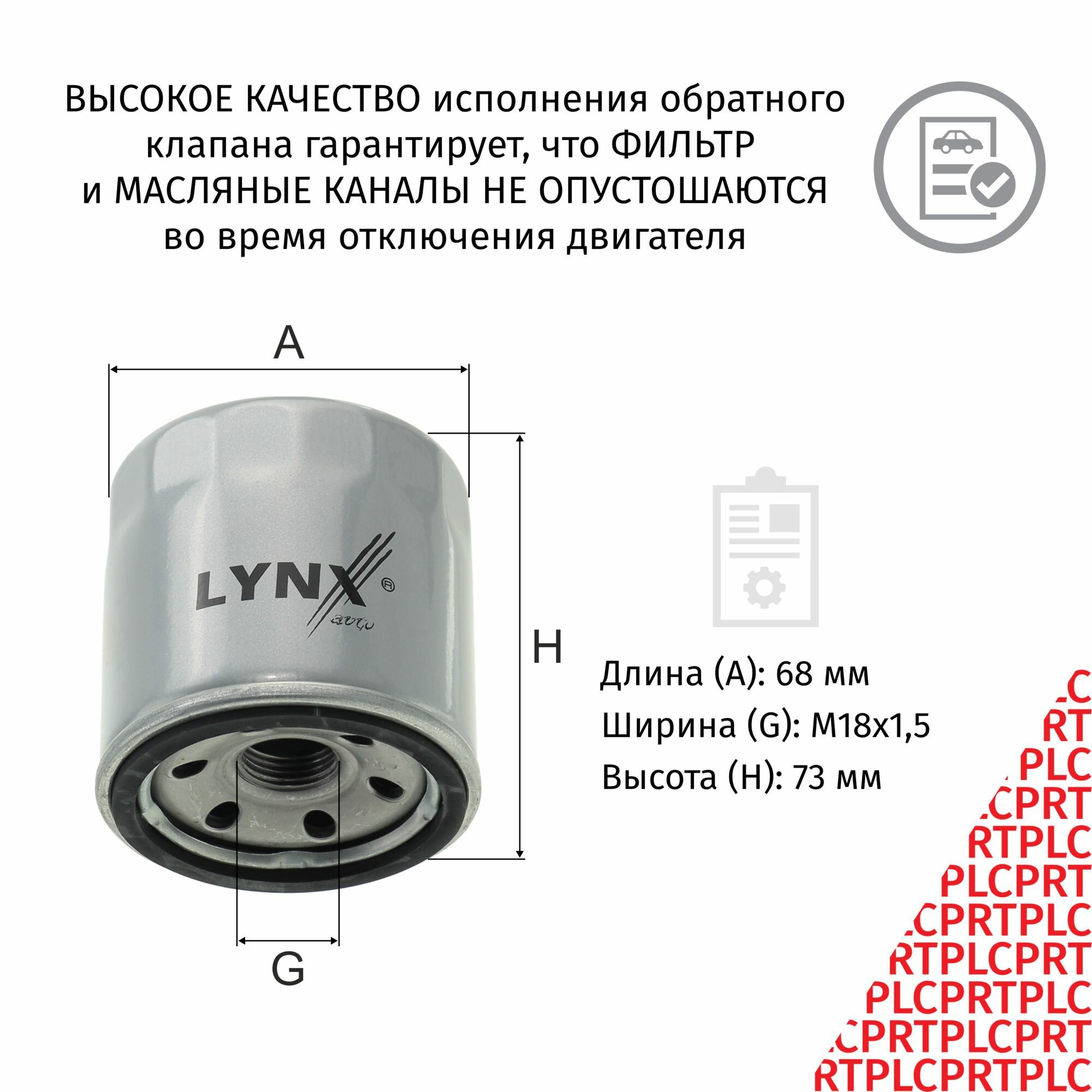 ВЫСОКОЕ КАЧЕСТВО исполнения обратного клапана гарантирует, что ФИЛЬТР и МАСЛЯНЫЕ КАНАЛЫ НЕ ОПУСТОШАЮТСЯ во время отключения двигателя

A

LYNX®
auto

H

G

Длина (A): 68 мм
Ширина (G): M18x1,5
Высота (H): 73 мм

LC
RT
PLC
CPRT
RTPLC
PLCPRT
CPRTPLC
RTPLCPRT
PLCPRTPLC
CPRTPLCPRT
RTPLCPRTPLC