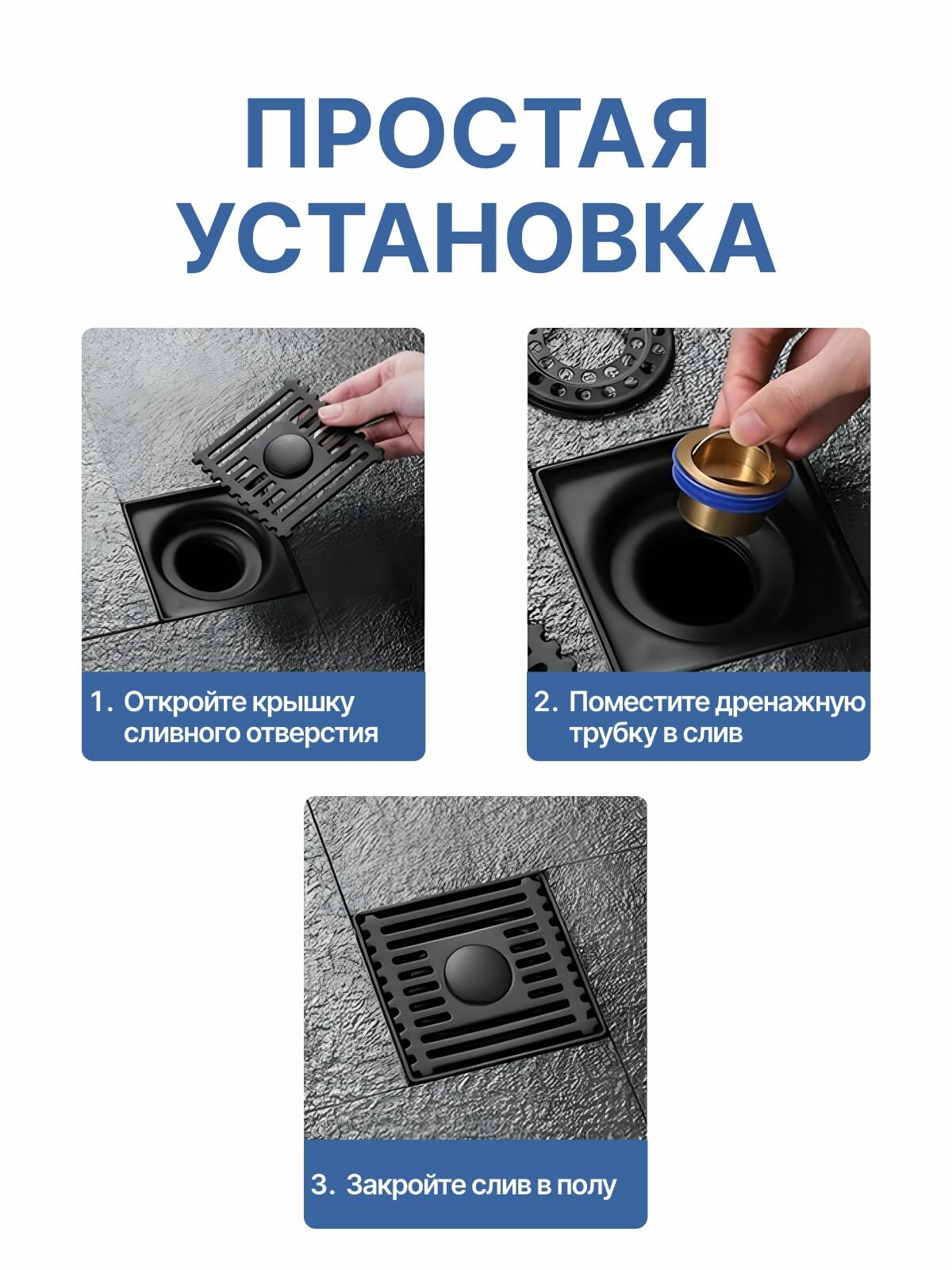 ПРОСТАЯ УСТАНОВКА

1. Откройте крышку сливного отверстия

2. Поместите дренажную трубку в слив

3. Закройте слив в полу