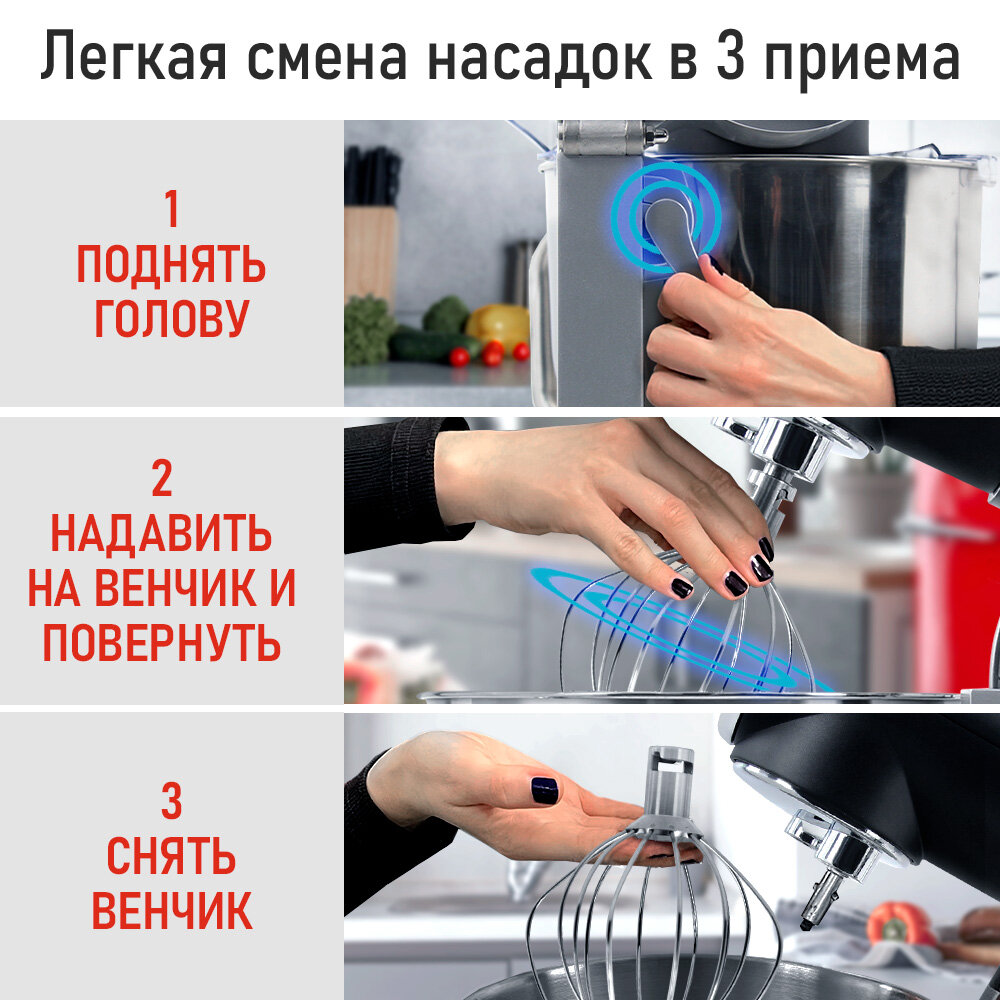 Легкая смена насадок в 3 приема

1
ПОДНЯТЬ ГОЛОВУ

2
НАДАВИТЬ НА ВЕНЧИК И ПОВЕРНУТЬ

3
СНЯТЬ ВЕНЧИК