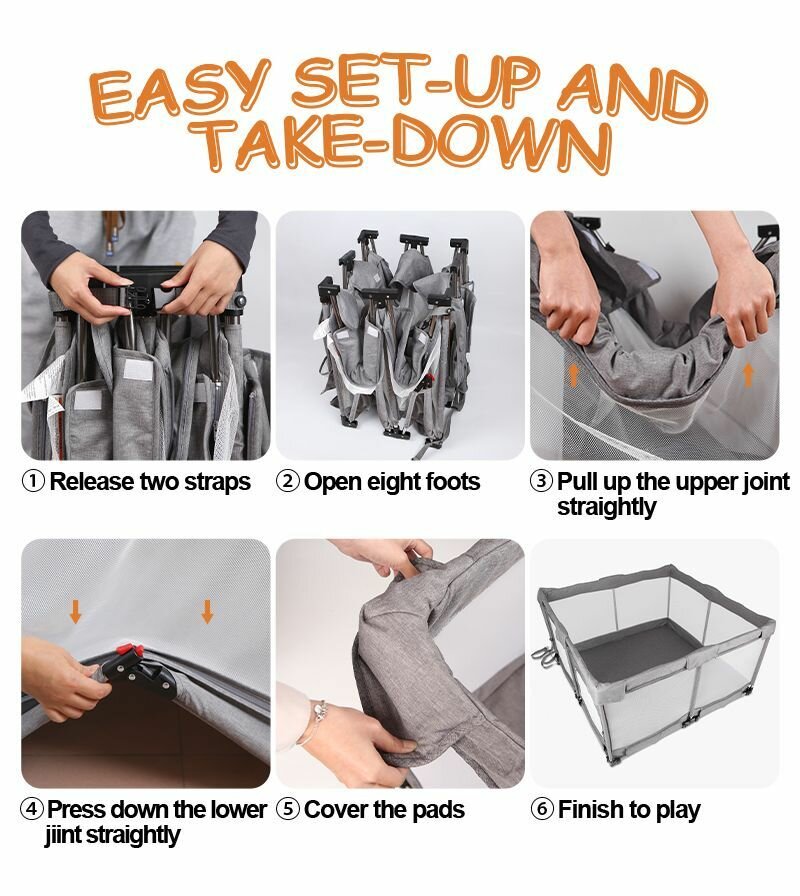 EASY SET-UP AND TAKE-DOWN

① Release two straps

② Open eight foots

③ Pull up the upper joint straightly

④ Press down the lower jiint straightly

⑤ Cover the pads

⑥ Finish to play