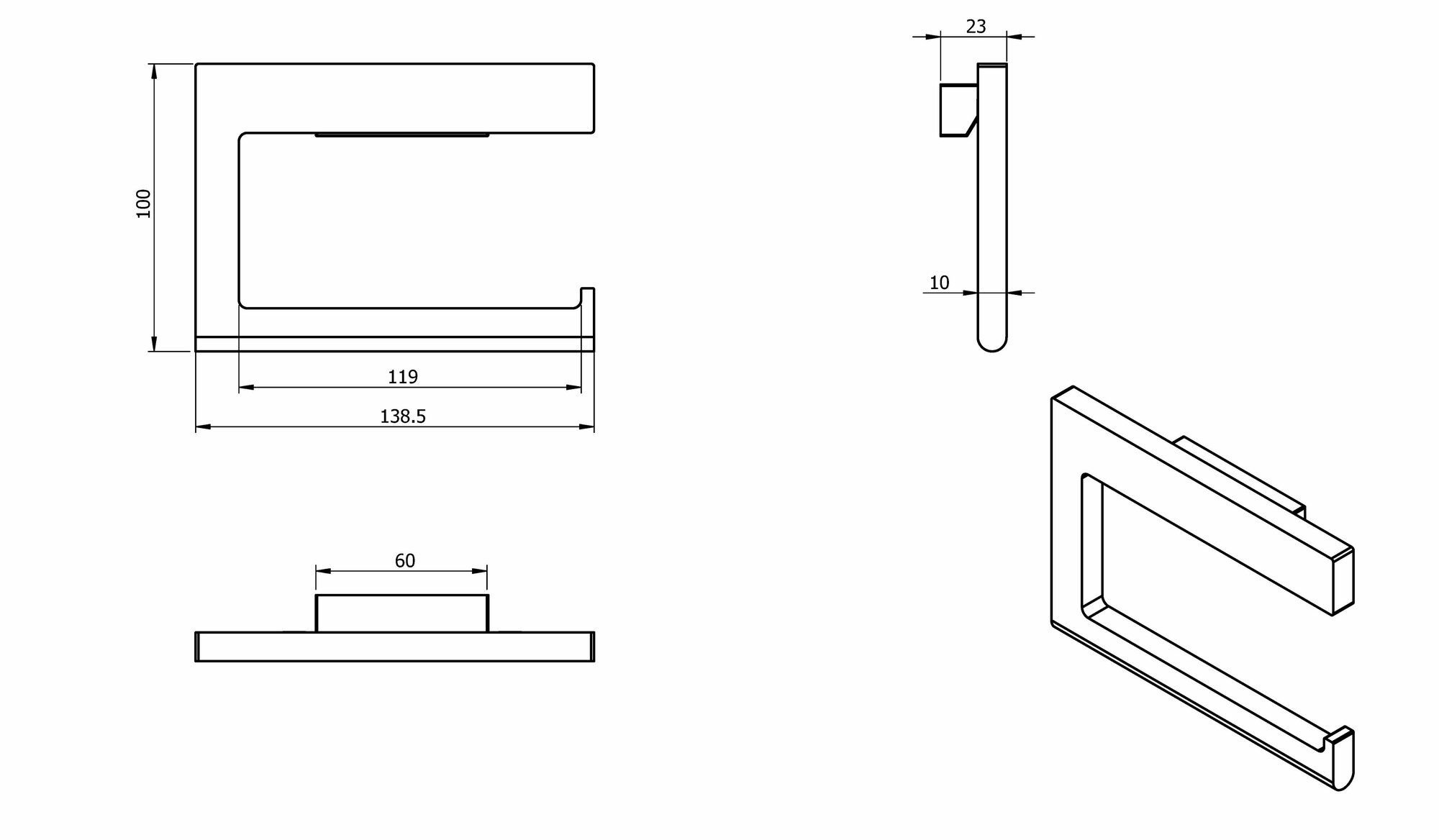 100

119

138.5

60

23

10