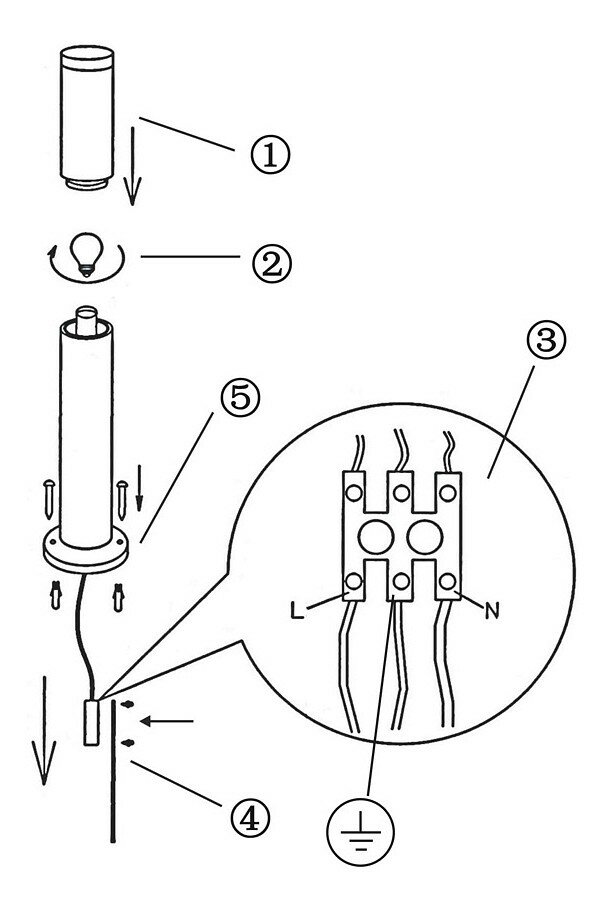 ①

②

③

⑤

L

N

④