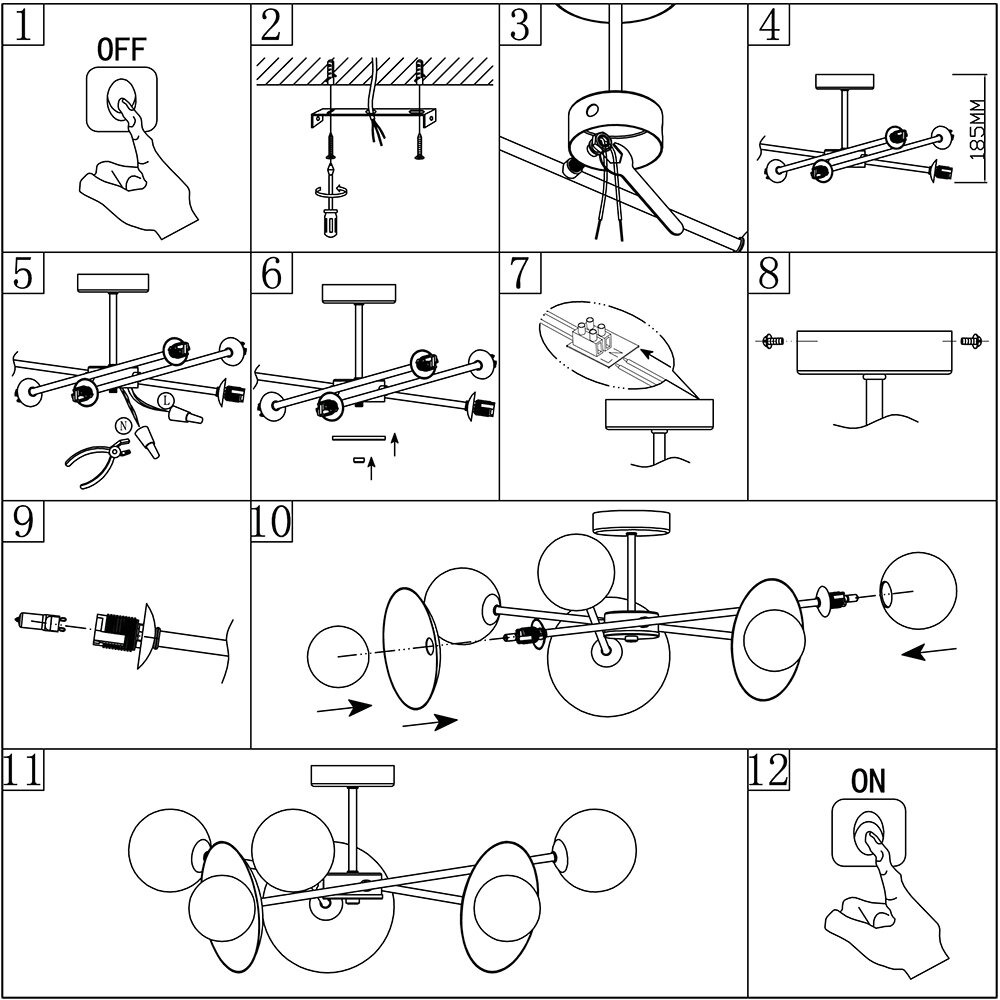 1
OFF

2

3

4
185MM

5
L
N

6

7

8

9

10

11

12
ON