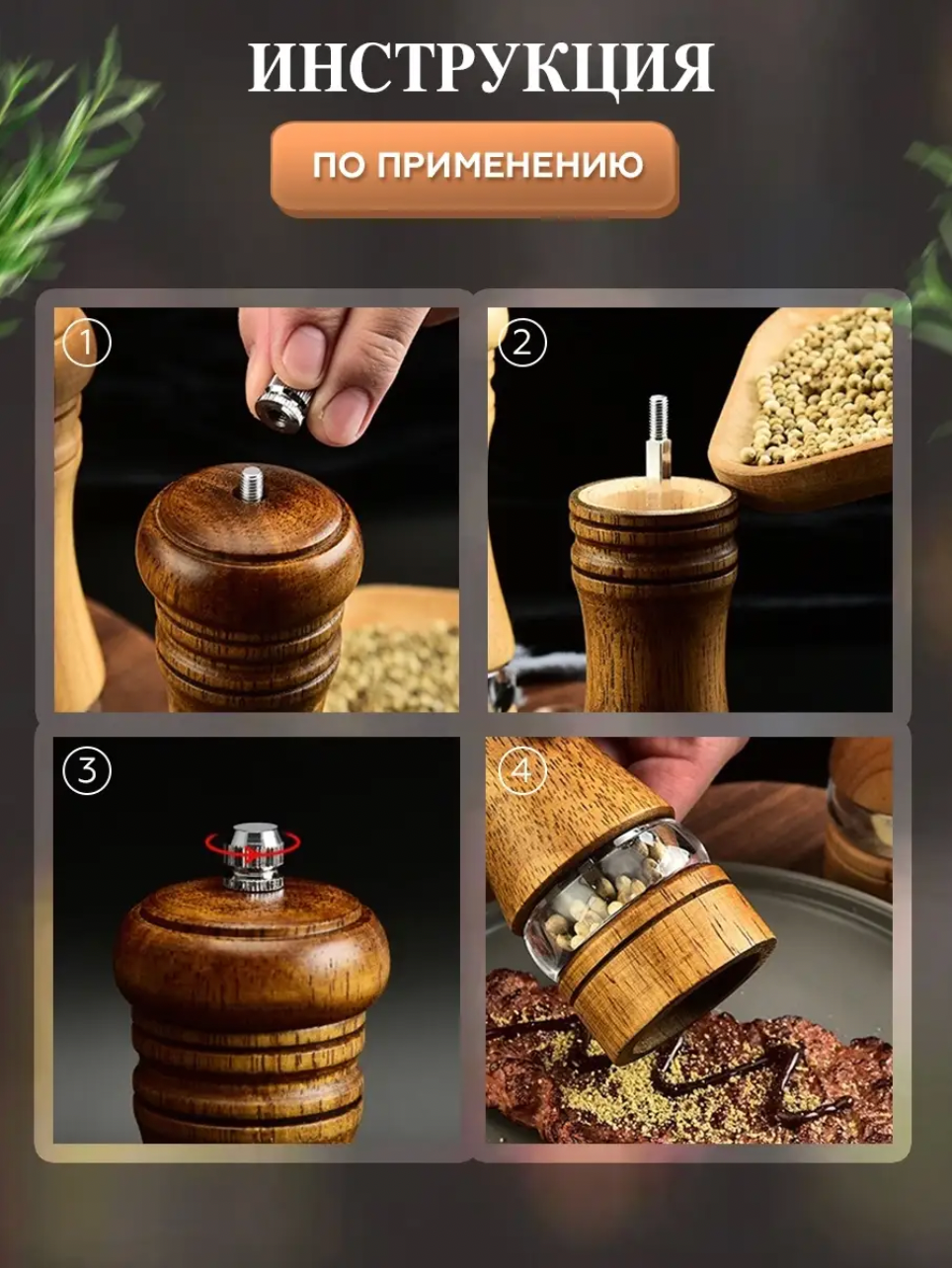 ИНСТРУКЦИЯ

ПО ПРИМЕНЕНИЮ

1

2

3

4