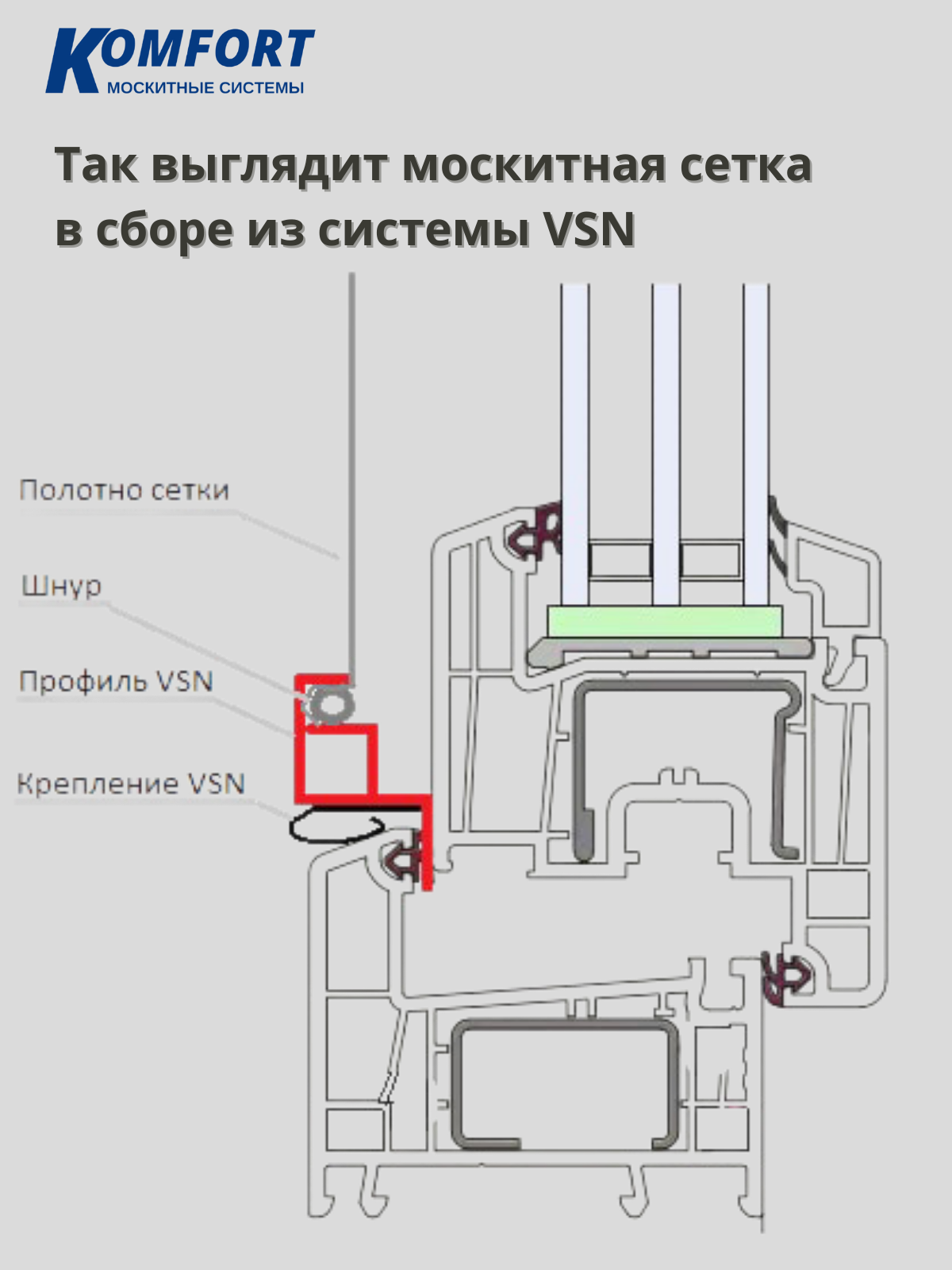 KOMFORT
МОСКИТНЫЕ СИСТЕМЫ

Так выглядит москитная сетка в сборе из системы VSN

Полотно сетки

Шнур

Профиль VSN

Крепление VSN