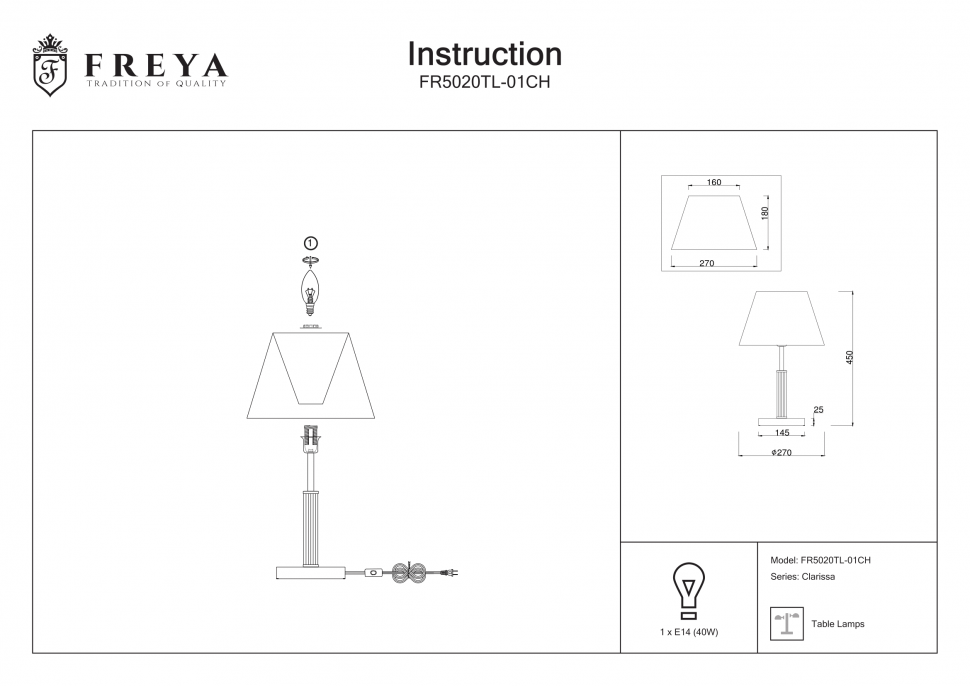 F
FREYA
TRADITION OF QUALITY

Instruction
FR5020TL-01CH

1

160
180
270

450
25
145
φ270

1 x E14 (40W)

Model: FR5020TL-01CH
Series: Clarissa

Table Lamps