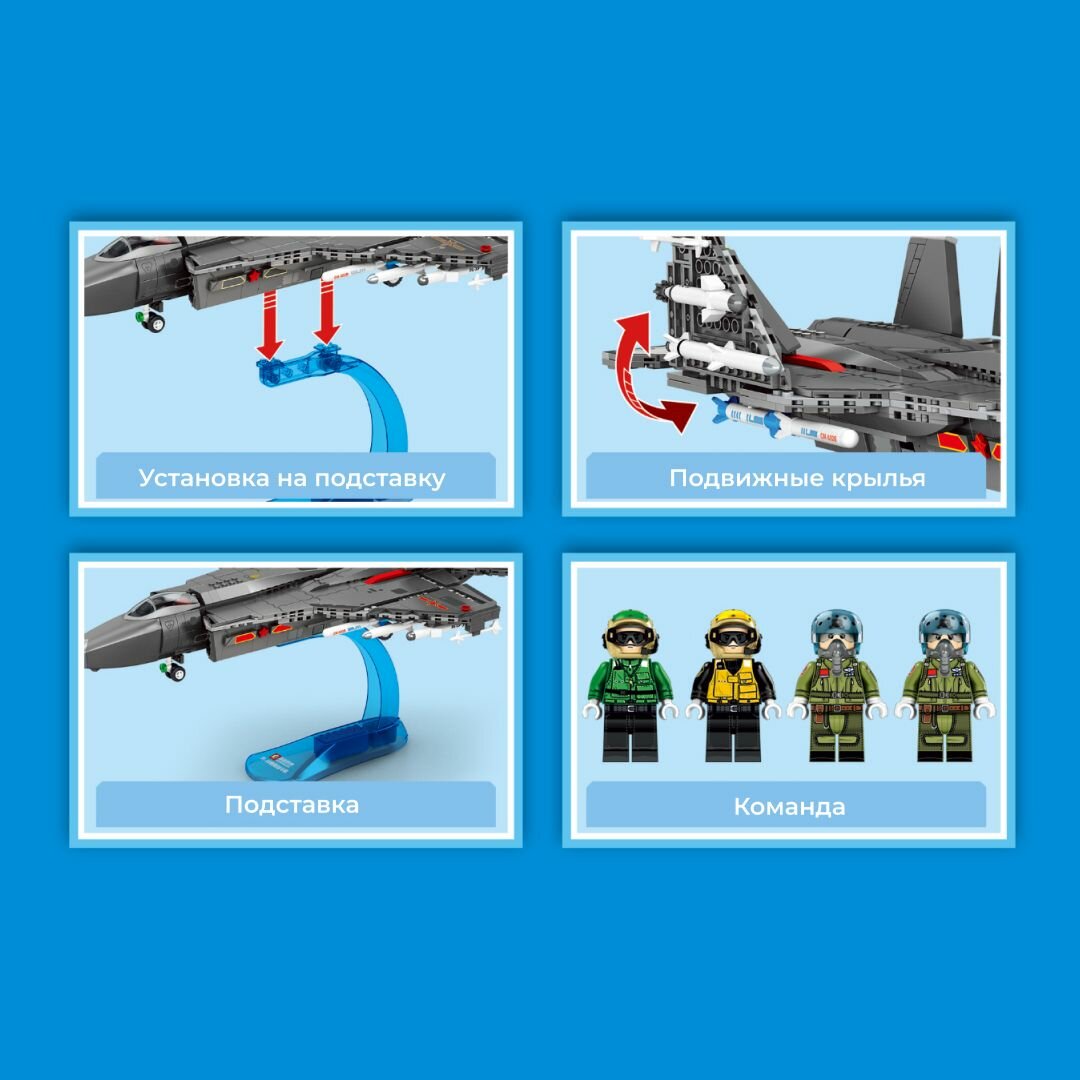 Установка на подставку

Подвижные крылья

Подставка

Команда