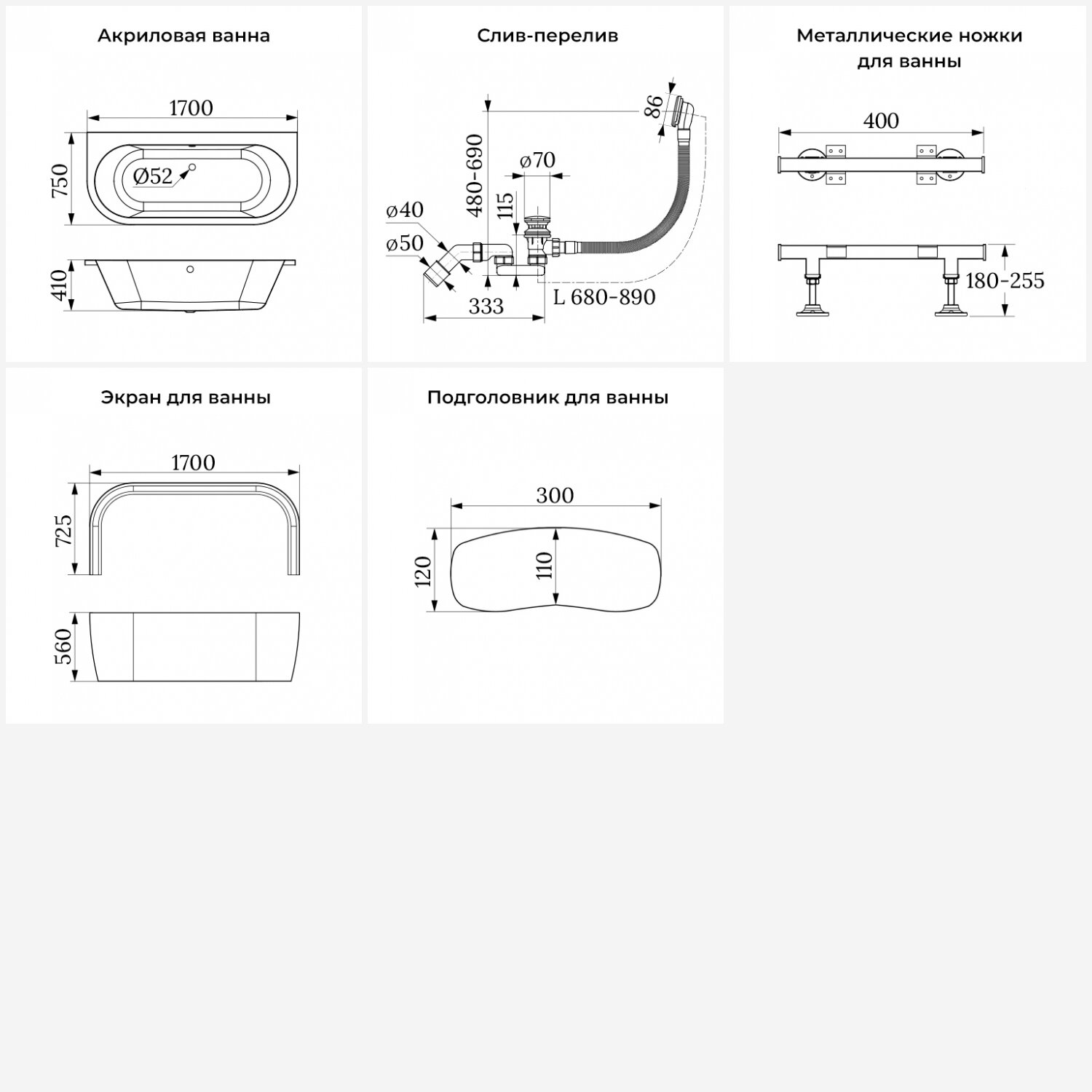 Акриловая ванна

1700
750
Ø52
410

Слив-перелив

86
480-690
ø70
115
ø40
ø50
333
L 680-890

Металлические ножки для ванны

400
180-255

Экран для ванны

1700
725
560

Подголовник для ванны

300
120
110