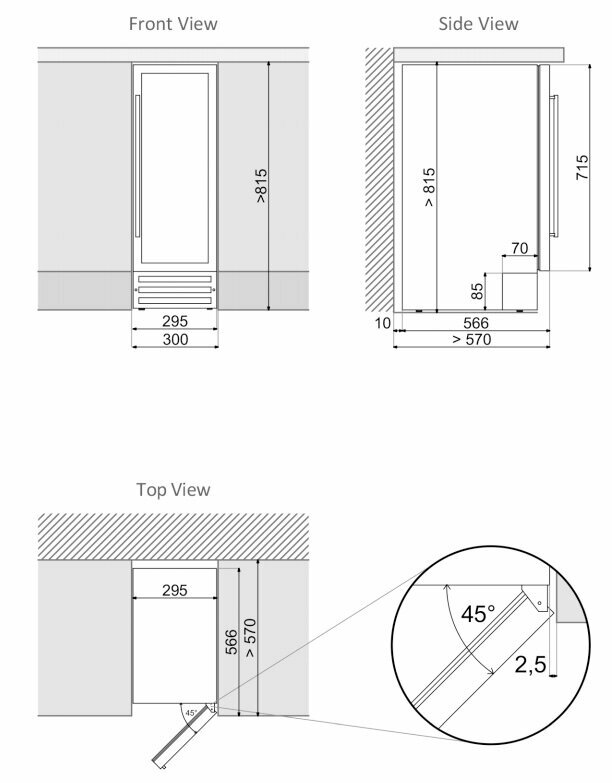 Front View

>815

295

300

Side View

> 815

715

70

85

10

566

> 570

Top View

295

566

> 570

45°

45°

2,5