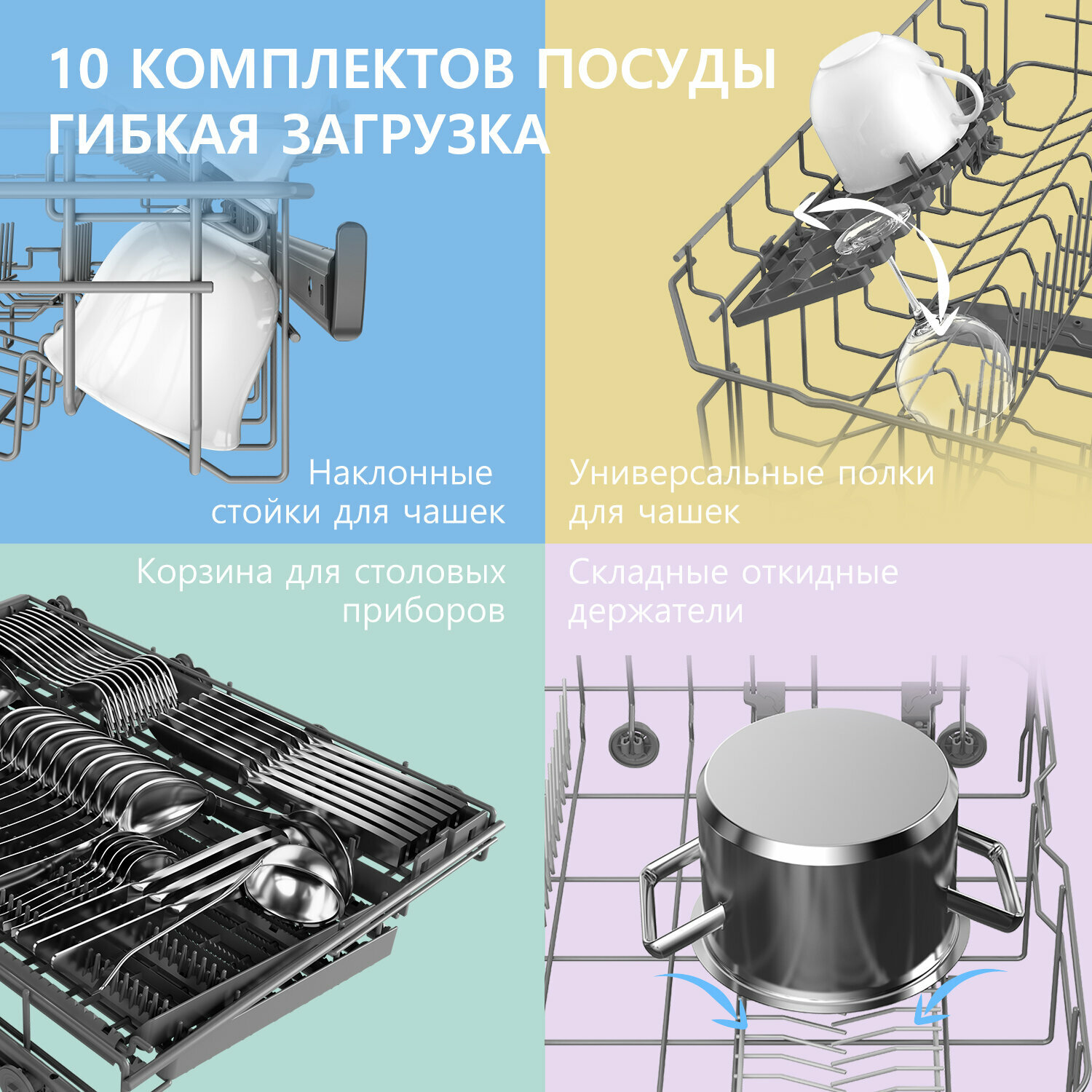 10 КОМПЛЕКТОВ ПОСУДЫ
ГИБКАЯ ЗАГРУЗКА

Наклонные стойки для чашек

Универсальные полки для чашек

Корзина для столовых приборов

Складные откидные держатели