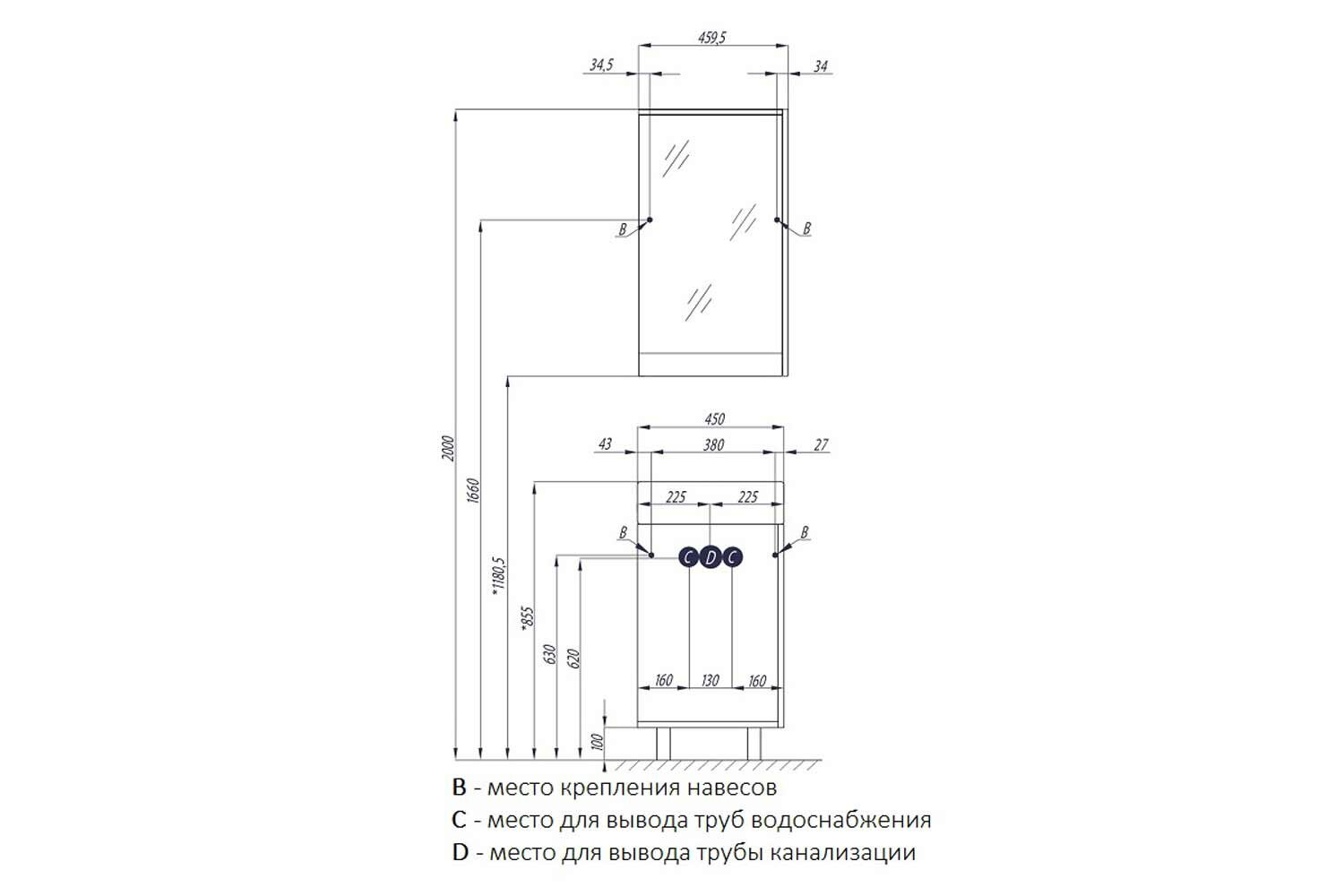 459,5
34,5
34
B
B
2000
1660
*1180,5
450
43
380
27
225
225
B
B
C D C
*855
630
620
160
130
160
100

B - место крепления навесов
C - место для вывода труб водоснабжения
D - место для вывода трубы канализации