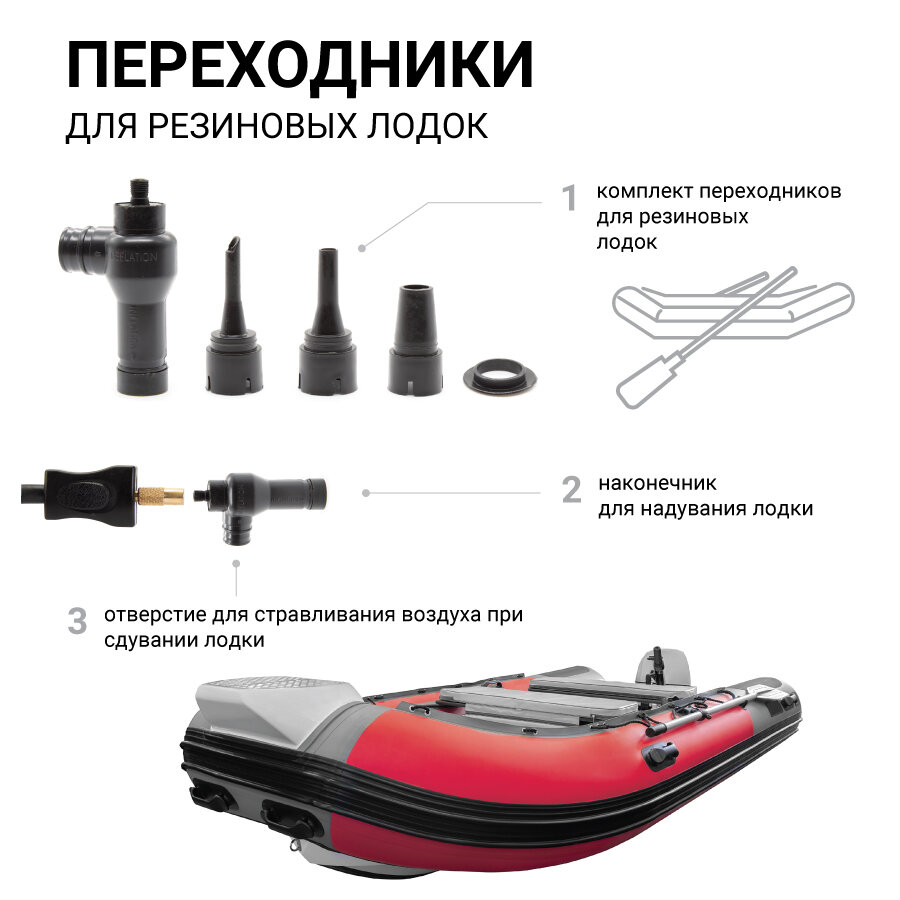 ПЕРЕХОДНИКИ
ДЛЯ РЕЗИНОВЫХ ЛОДОК

1 комплект переходников для резиновых лодок

2 наконечник для надувания лодки

3 отверстие для стравливания воздуха при сдувании лодки