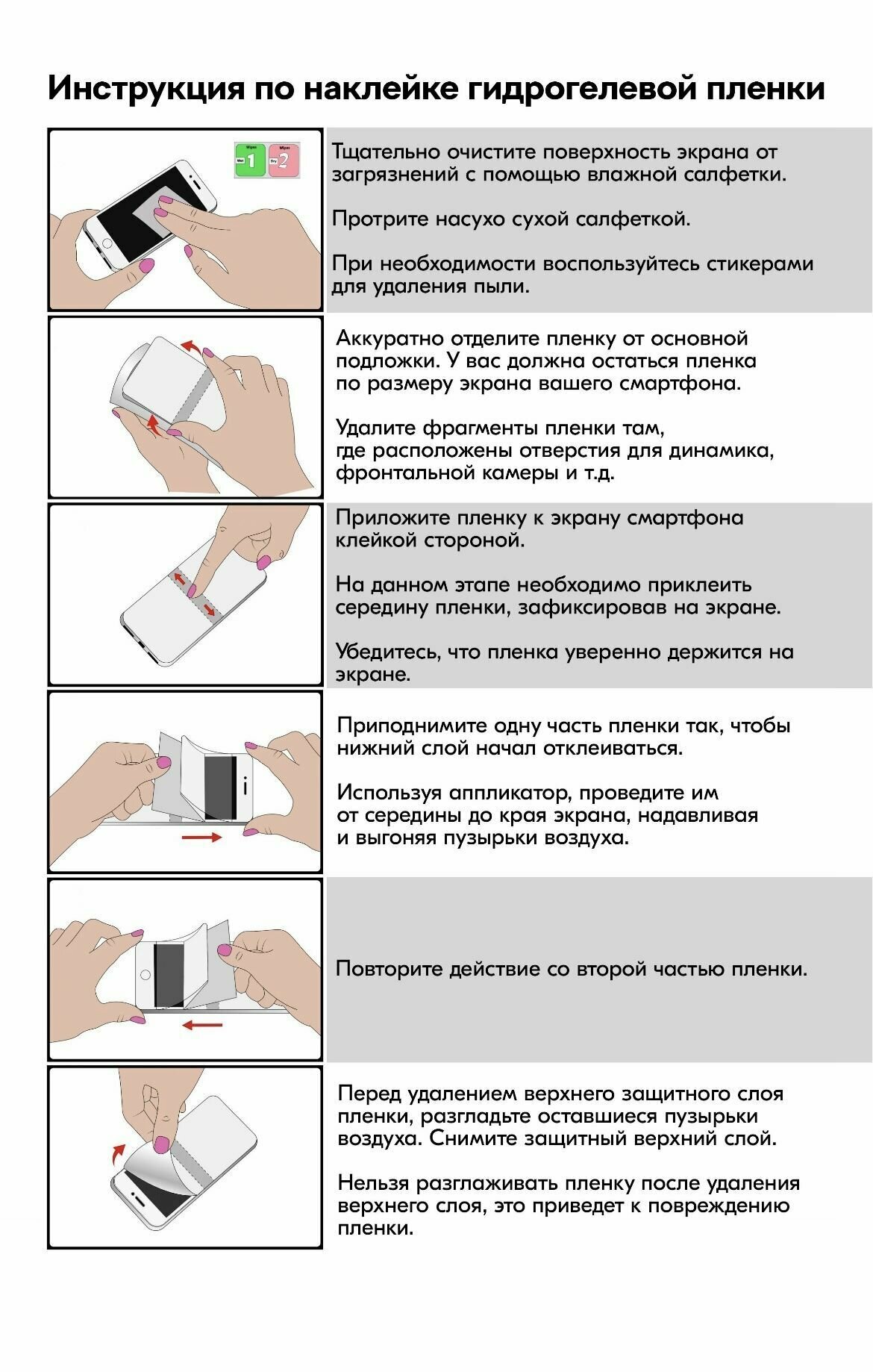 Инструкция по наклейке гидрогелевой пленки

Wipes
Wet 1
Wipes
Dry 2

Тщательно очистите поверхность экрана от загрязнений с помощью влажной салфетки.

Протрите насухо сухой салфеткой.

При необходимости воспользуйтесь стикерами для удаления пыли.

Аккуратно отделите пленку от основной подложки. У вас должна остаться пленка по размеру экрана вашего смартфона.

Удалите фрагменты пленки там, где расположены отверстия для динамика, фронтальной камеры и т.д.

Приложите пленку к экрану смартфона клейкой стороной.

На данном этапе необходимо приклеить середину пленки, зафиксировав на экране.

Убедитесь, что пленка уверенно держится на экране.

Приподнимите одну часть пленки так, чтобы нижний слой начал отклеиваться.

Используя аппликатор, проведите им от середины до края экрана, надавливая и выгоняя пузырьки воздуха.

Повторите действие со второй частью пленки.

Перед удалением верхнего защитного слоя пленки, разгладьте оставшиеся пузырьки воздуха. Снимите защитный верхний слой.

Нельзя разглаживать пленку после удаления верхнего слоя, это приведет к повреждению пленки.