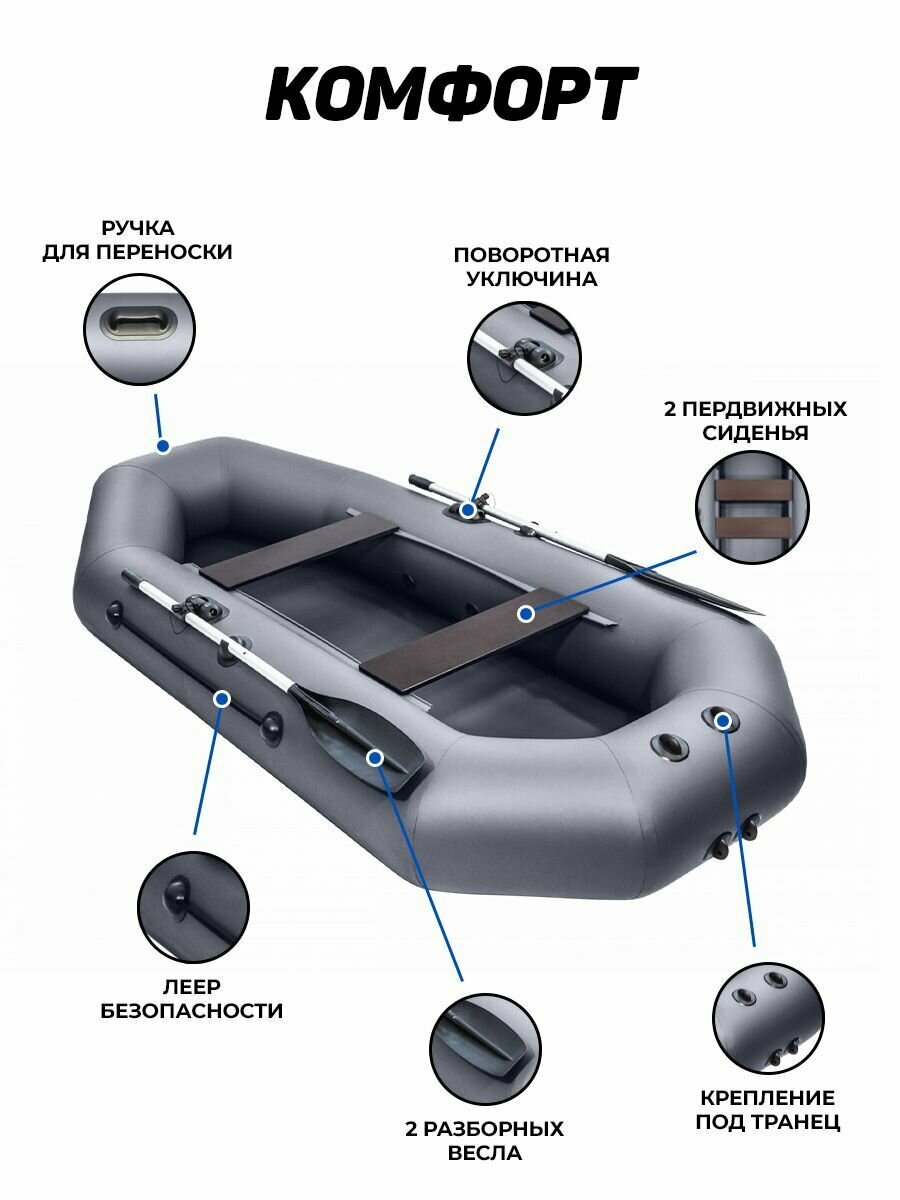 КОМФОРТ

РУЧКА ДЛЯ ПЕРЕНОСКИ

ПОВОРОТНАЯ УКЛЮЧИНА

2 ПЕРДВИЖНЫХ СИДЕНЬЯ

ЛЕЕР БЕЗОПАСНОСТИ

2 РАЗБОРНЫХ ВЕСЛА

КРЕПЛЕНИЕ ПОД ТРАНЕЦ