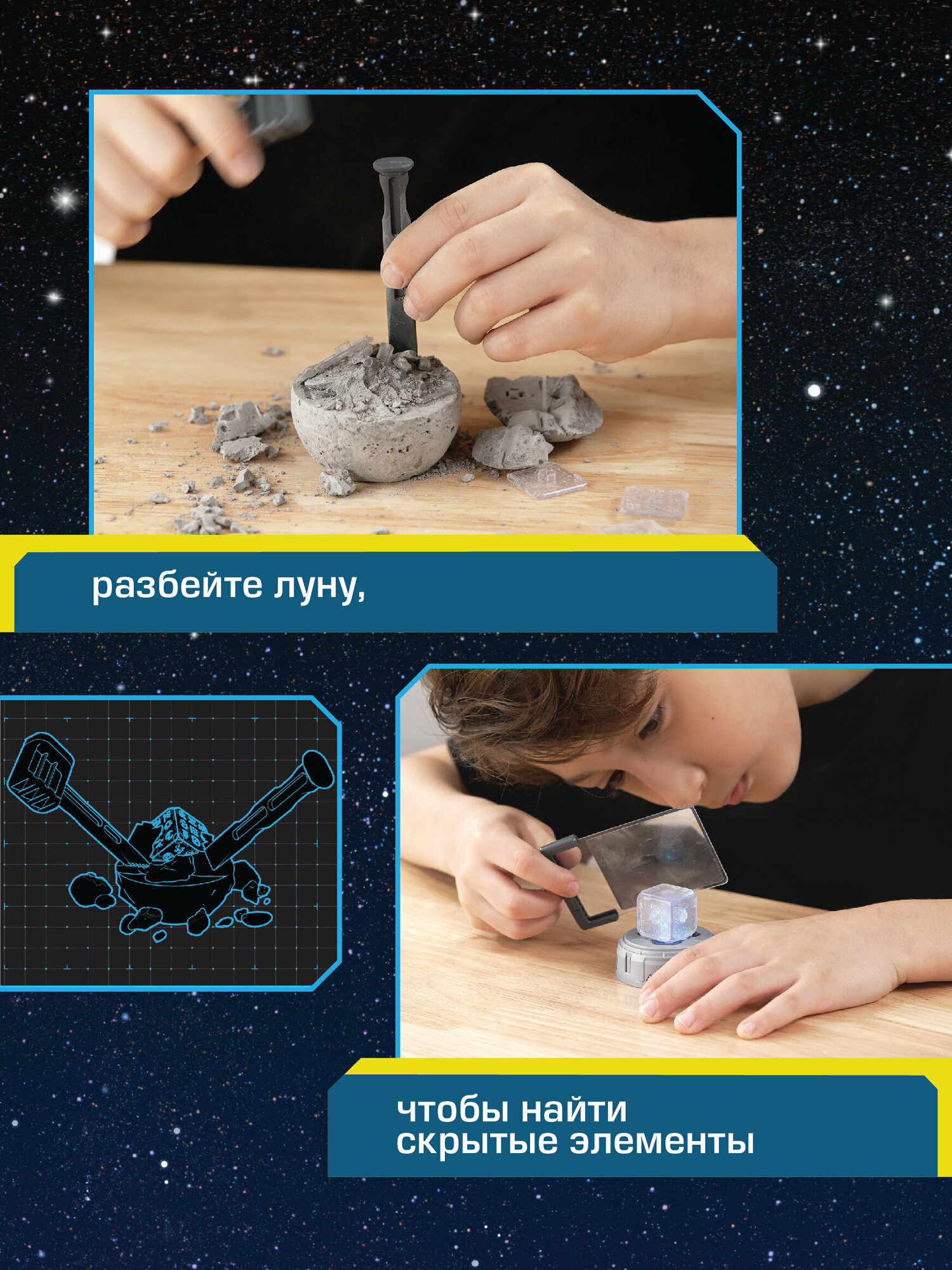 разбейте луну,

чтобы найти
скрытые элементы