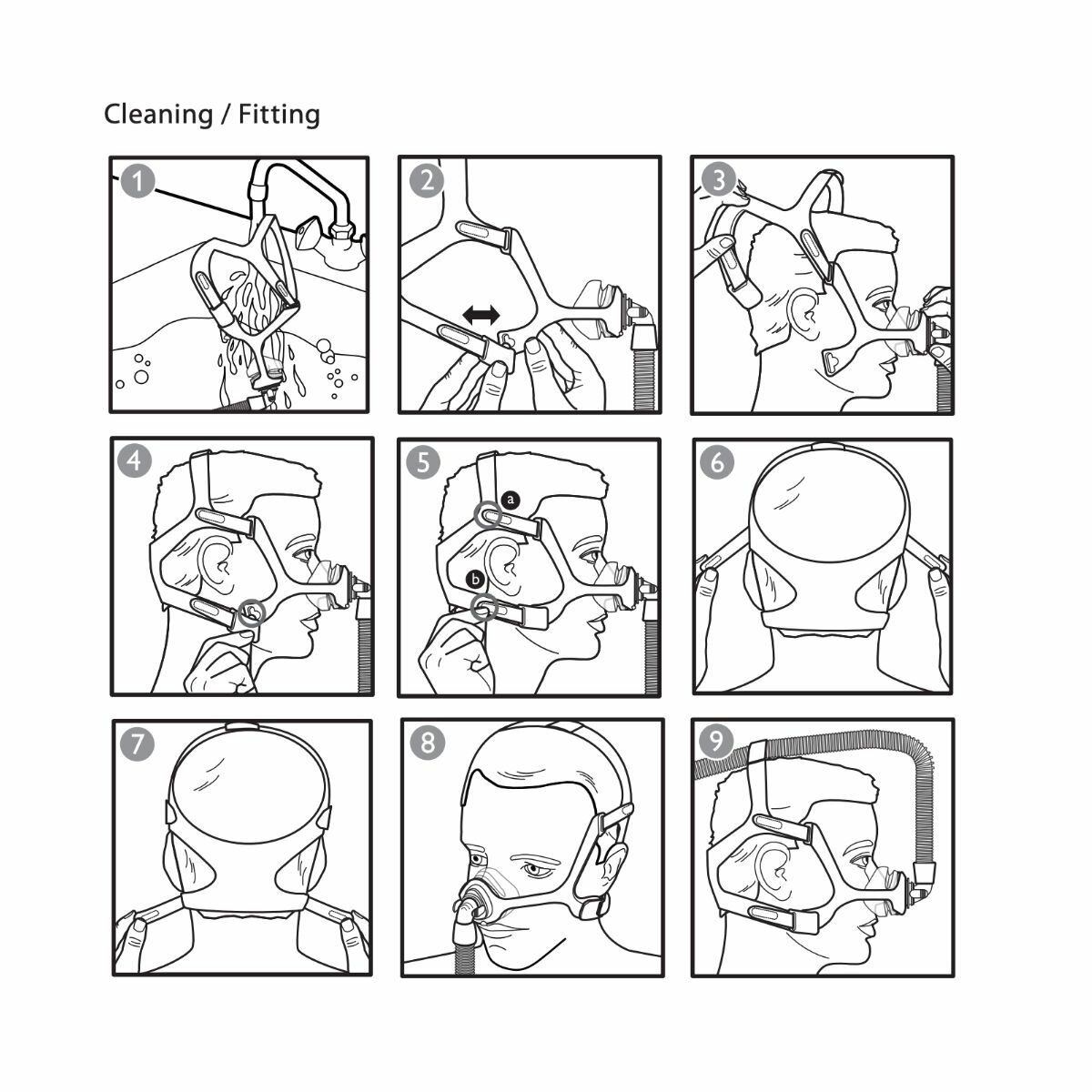 Cleaning / Fitting

1

2

3

4

5

a

b

6

7

8

9