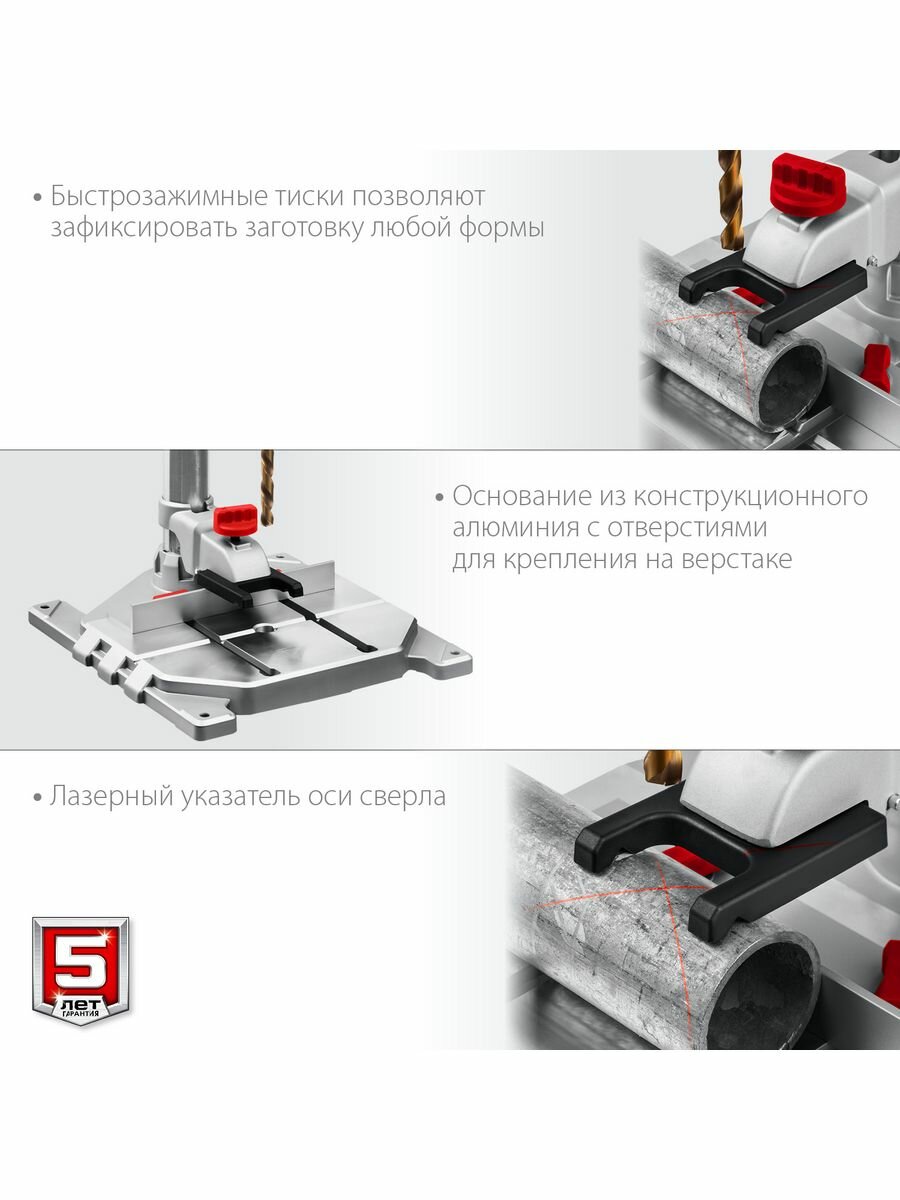 • Быстрозажимные тиски позволяют зафиксировать заготовку любой формы

• Основание из конструкционного алюминия с отверстиями для крепления на верстаке

• Лазерный указатель оси сверла

5
ЛЕТ
ГАРАНТИЯ