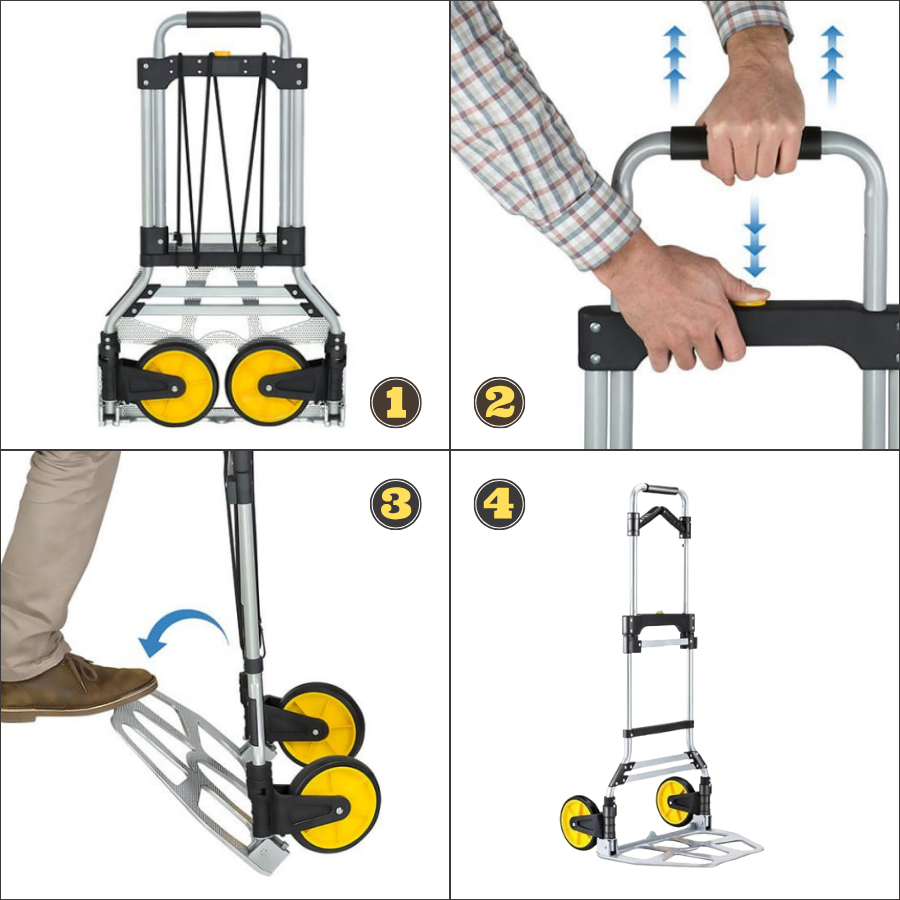 1

2

3

4