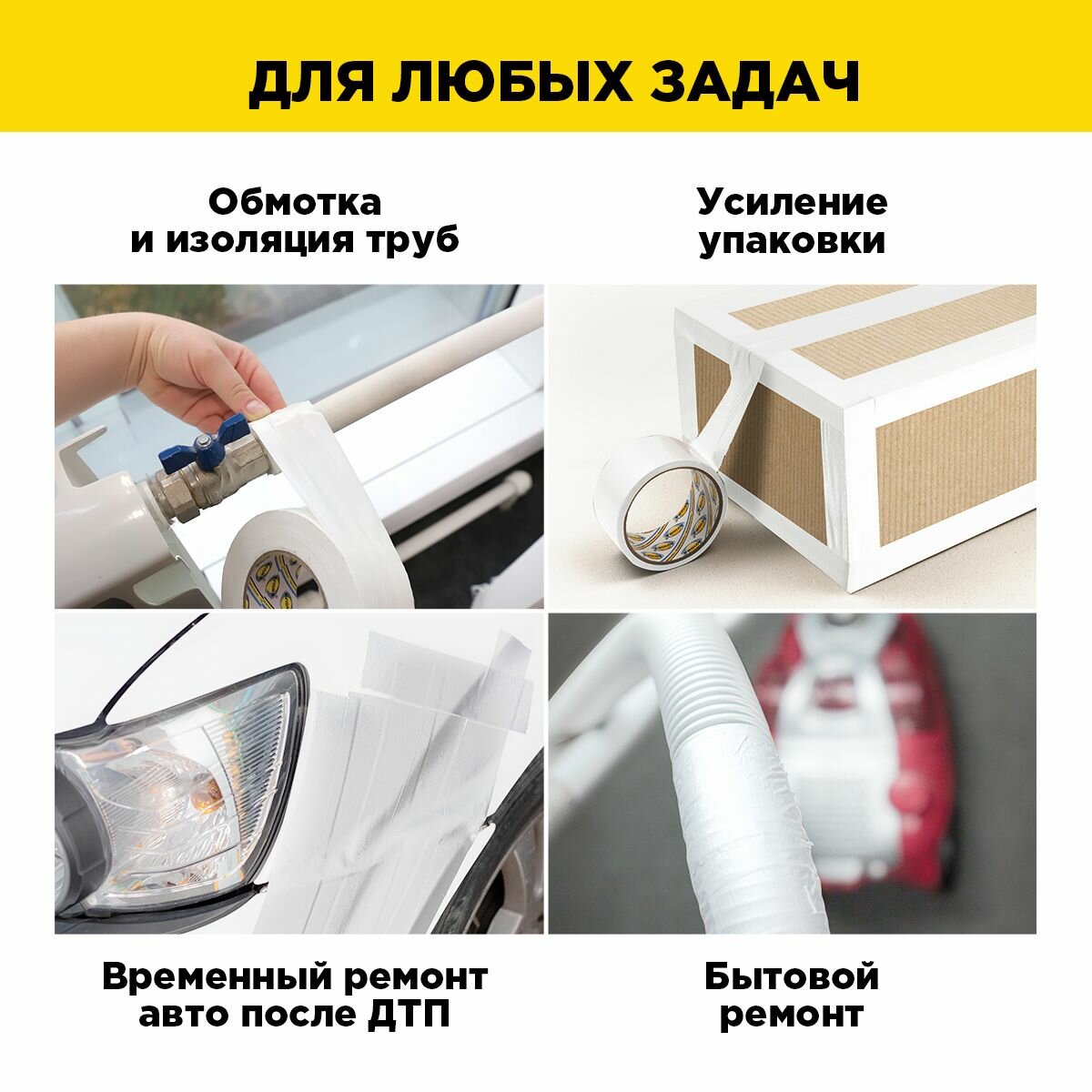 ДЛЯ ЛЮБЫХ ЗАДАЧ

Обмотка и изоляция труб

Усиление упаковки

Временный ремонт авто после ДТП

Бытовой ремонт