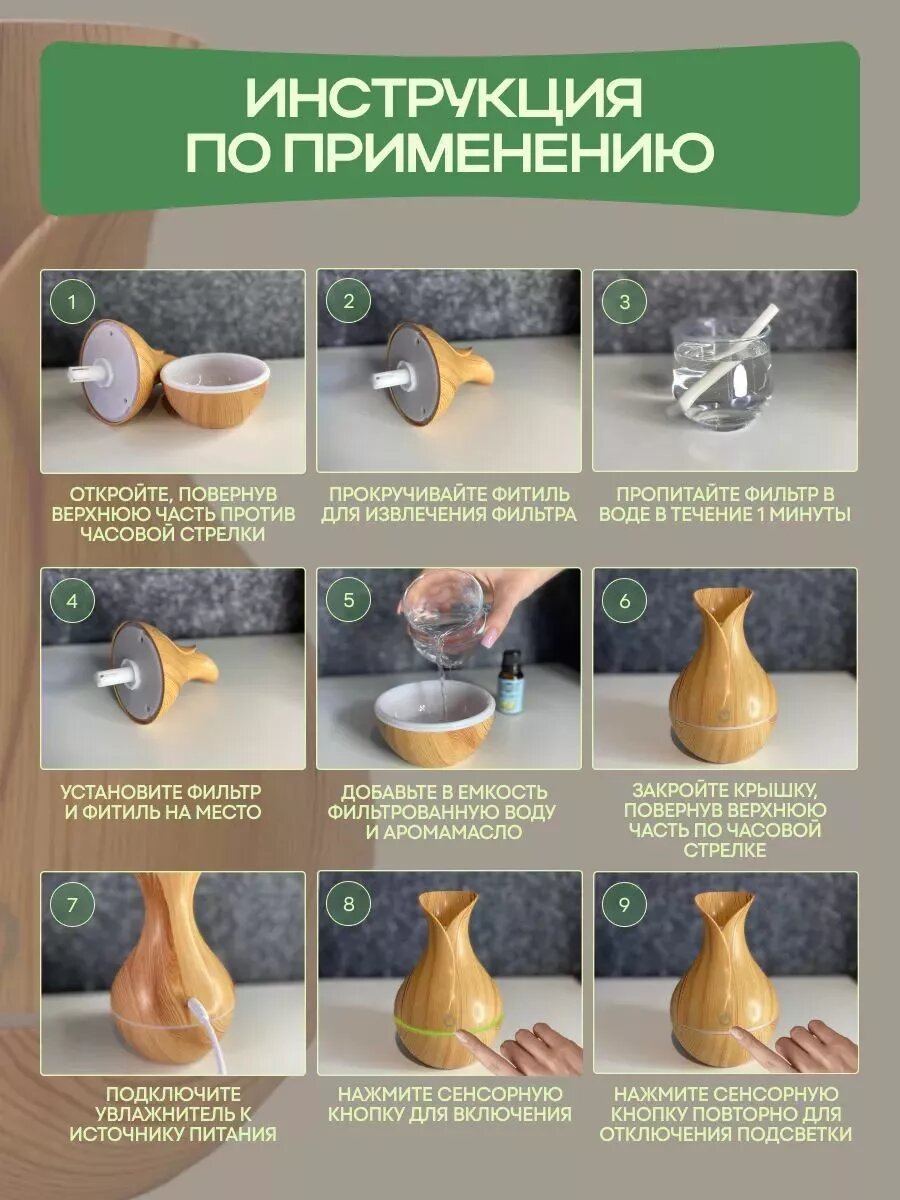 ИНСТРУКЦИЯ ПО ПРИМЕНЕНИЮ

1

ОТКРОЙТЕ, ПОВЕРНУВ ВЕРХНЮЮ ЧАСТЬ ПРОТИВ ЧАСОВОЙ СТРЕЛКИ

2

ПРОКРУЧИВАЙТЕ ФИТИЛЬ ДЛЯ ИЗВЛЕЧЕНИЯ ФИЛЬТРА

3

ПРОПИТАЙТЕ ФИЛЬТР В ВОДЕ В ТЕЧЕНИЕ 1 МИНУТЫ

4

УСТАНОВИТЕ ФИЛЬТР И ФИТИЛЬ НА МЕСТО

5

ДОБАВЬТЕ В ЕМКОСТЬ ФИЛЬТРОВАННУЮ ВОДУ И АРОМАМАСЛО

6

ЗАКРОЙТЕ КРЫШКУ, ПОВЕРНУВ ВЕРХНЮЮ ЧАСТЬ ПО ЧАСОВОЙ СТРЕЛКЕ

7

ПОДКЛЮЧИТЕ УВЛАЖНИТЕЛЬ К ИСТОЧНИКУ ПИТАНИЯ

8

НАЖМИТЕ СЕНСОРНУЮ КНОПКУ ДЛЯ ВКЛЮЧЕНИЯ

9

НАЖМИТЕ СЕНСОРНУЮ КНОПКУ ПОВТОРНО ДЛЯ ОТКЛЮЧЕНИЯ ПОДСВЕТКИ