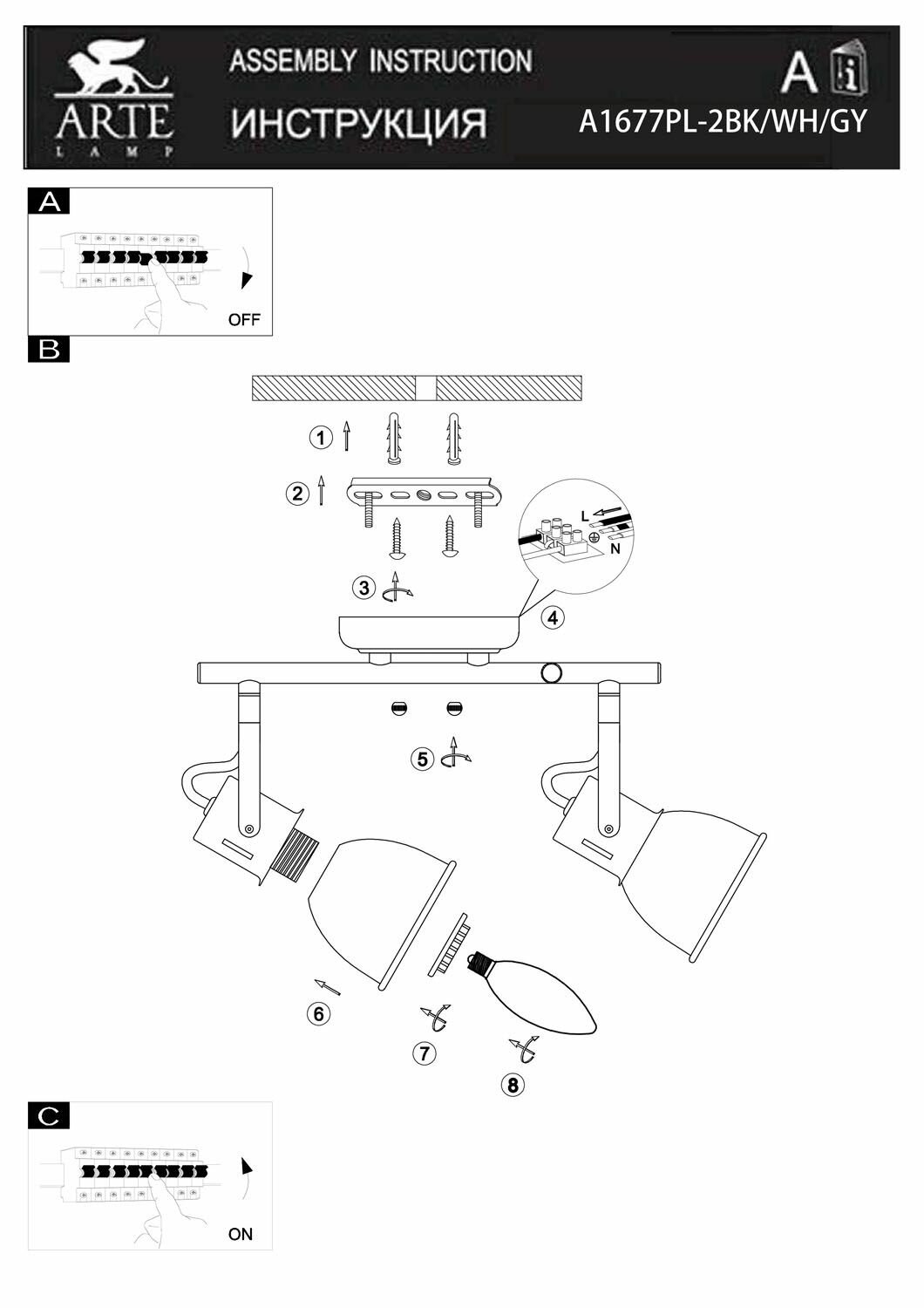 ARTE
LAMP

ASSEMBLY INSTRUCTION
ИНСТРУКЦИЯ

A i

A1677PL-2BK/WH/GY

A

OFF

B

1

2

L

N

3

4

5

6

7

8

C

ON