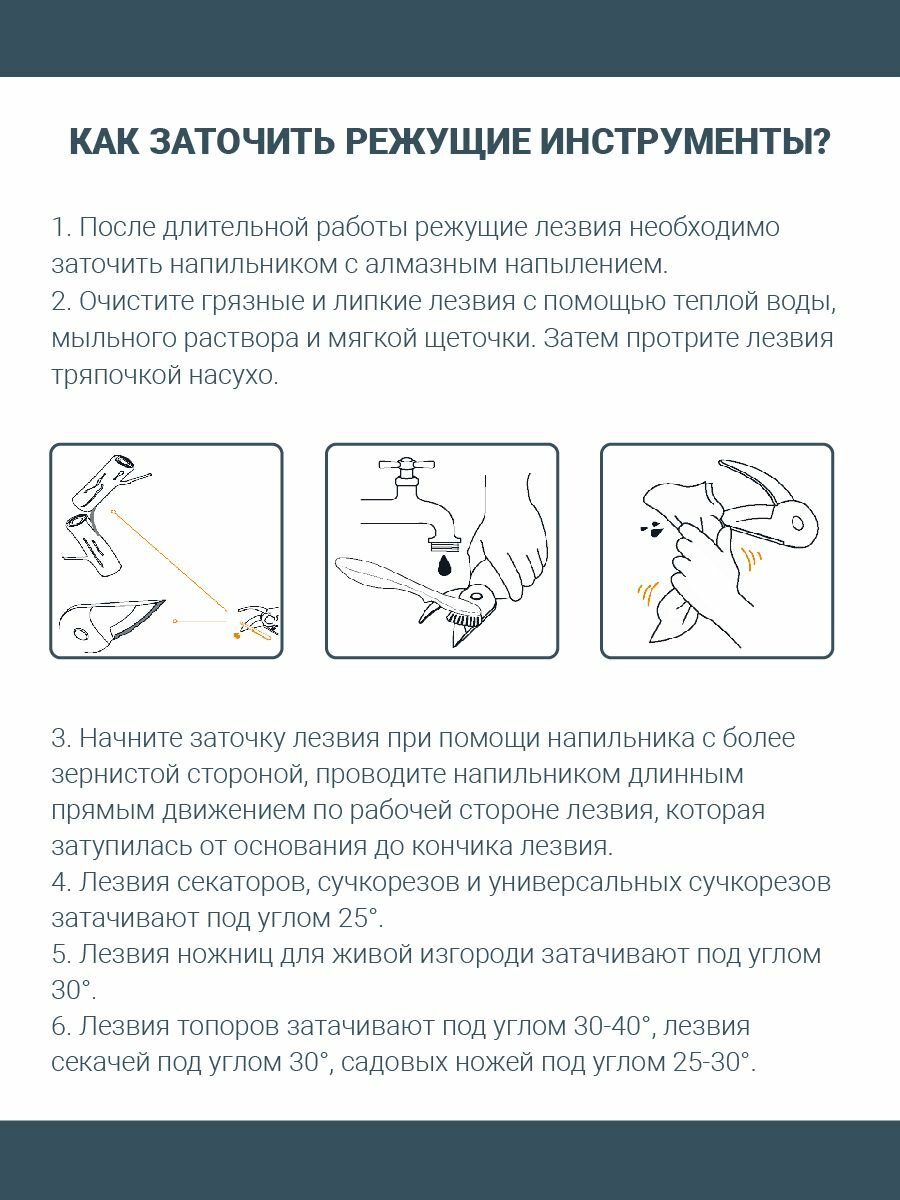 КАК ЗАТОЧИТЬ РЕЖУЩИЕ ИНСТРУМЕНТЫ?

1. После длительной работы режущие лезвия необходимо заточить напильником с алмазным напылением.
2. Очистите грязные и липкие лезвия с помощью теплой воды, мыльного раствора и мягкой щеточки. Затем протрите лезвия тряпочкой насухо.

3. Начните заточку лезвия при помощи напильника с более зернистой стороной, проводите напильником длинным прямым движением по рабочей стороне лезвия, которая затупилась от основания до кончика лезвия.
4. Лезвия секаторов, сучкорезов и универсальных сучкорезов затачивают под углом 25°.
5. Лезвия ножниц для живой изгороди затачивают под углом 30°.
6. Лезвия топоров затачивают под углом 30-40°, лезвия секачей под углом 30°, садовых ножей под углом 25-30°.