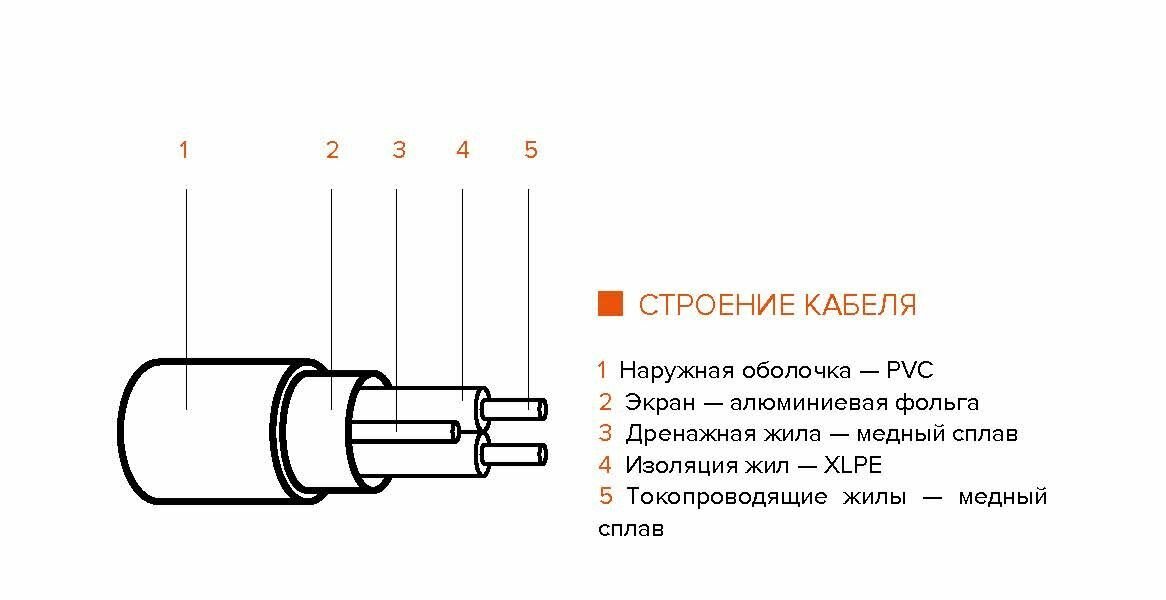 1 2 3 4 5

СТРОЕНИЕ КАБЕЛЯ

1 Наружная оболочка — PVC
2 Экран — алюминиевая фольга
3 Дренажная жила — медный сплав
4 Изоляция жил — XLPE
5 Токопроводящие жилы — медный сплав