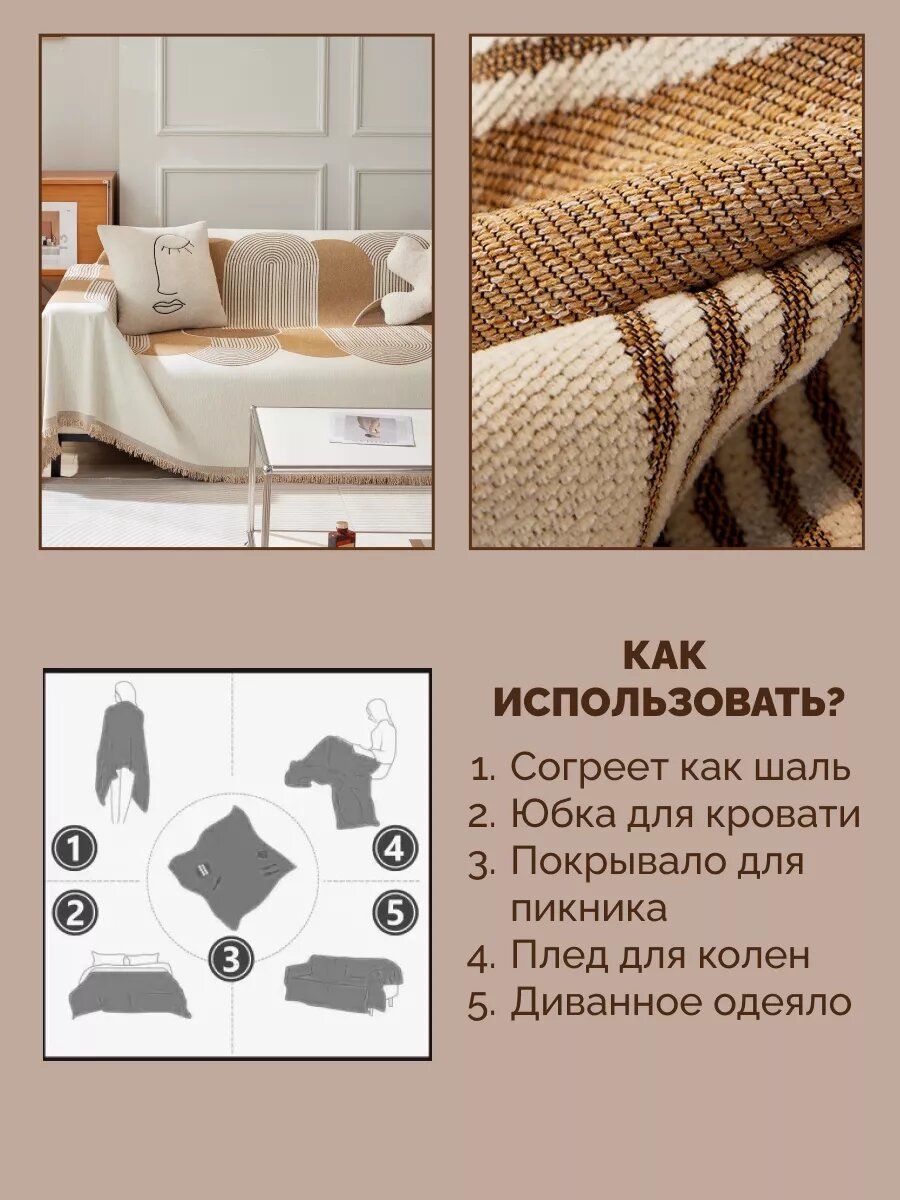 1
4
2
5
3

КАК ИСПОЛЬЗОВАТЬ?

1. Согреет как шаль
2. Юбка для кровати
3. Покрывало для пикника
4. Плед для колен
5. Диванное одеяло