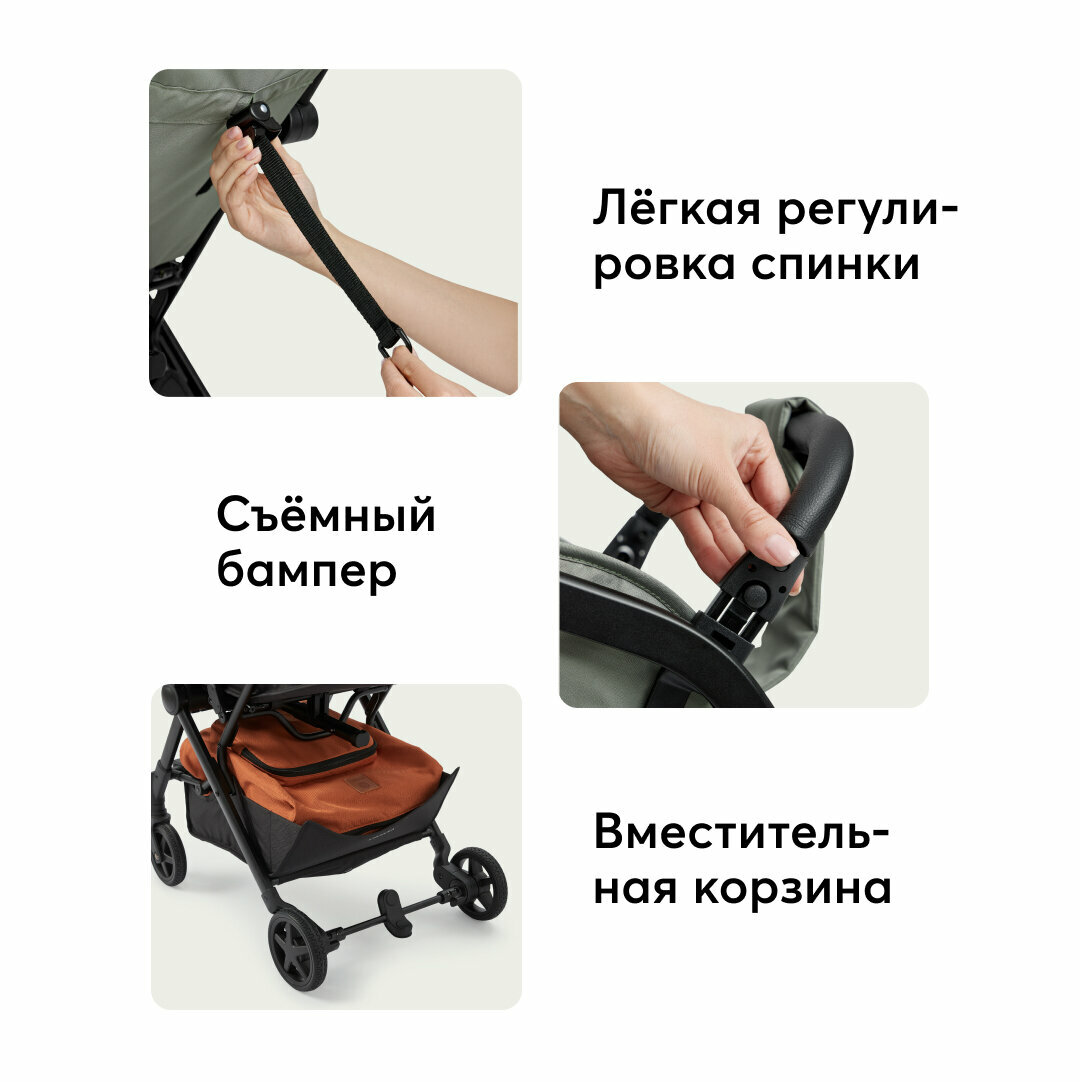 Лёгкая регулировка спинки

Съёмный бампер

Вместительная корзина