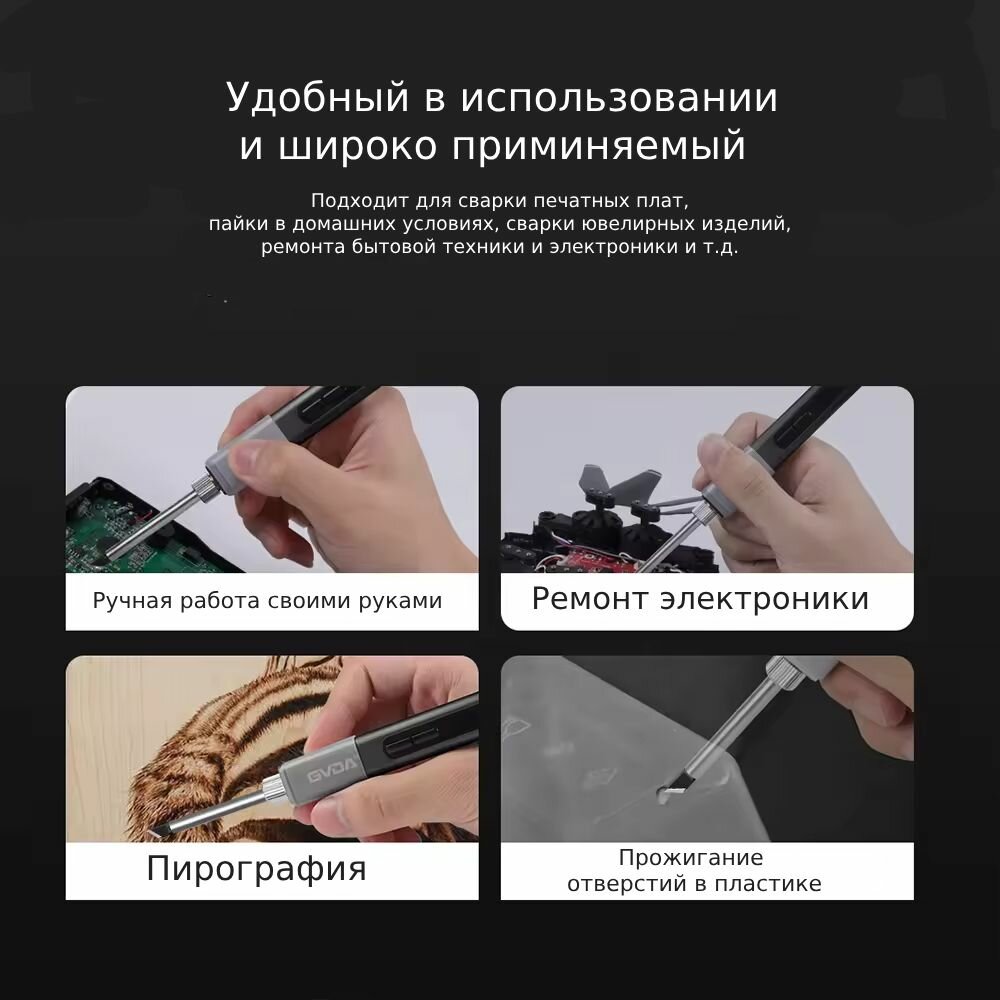 Удобный в использовании и широко приминяемый

Подходит для сварки печатных плат, пайки в домашних условиях, сварки ювелирных изделий, ремонта бытовой техники и электроники и т.д.

Ручная работа своими руками

Ремонт электроники

GVDA

Пирография

Прожигание отверстий в пластике