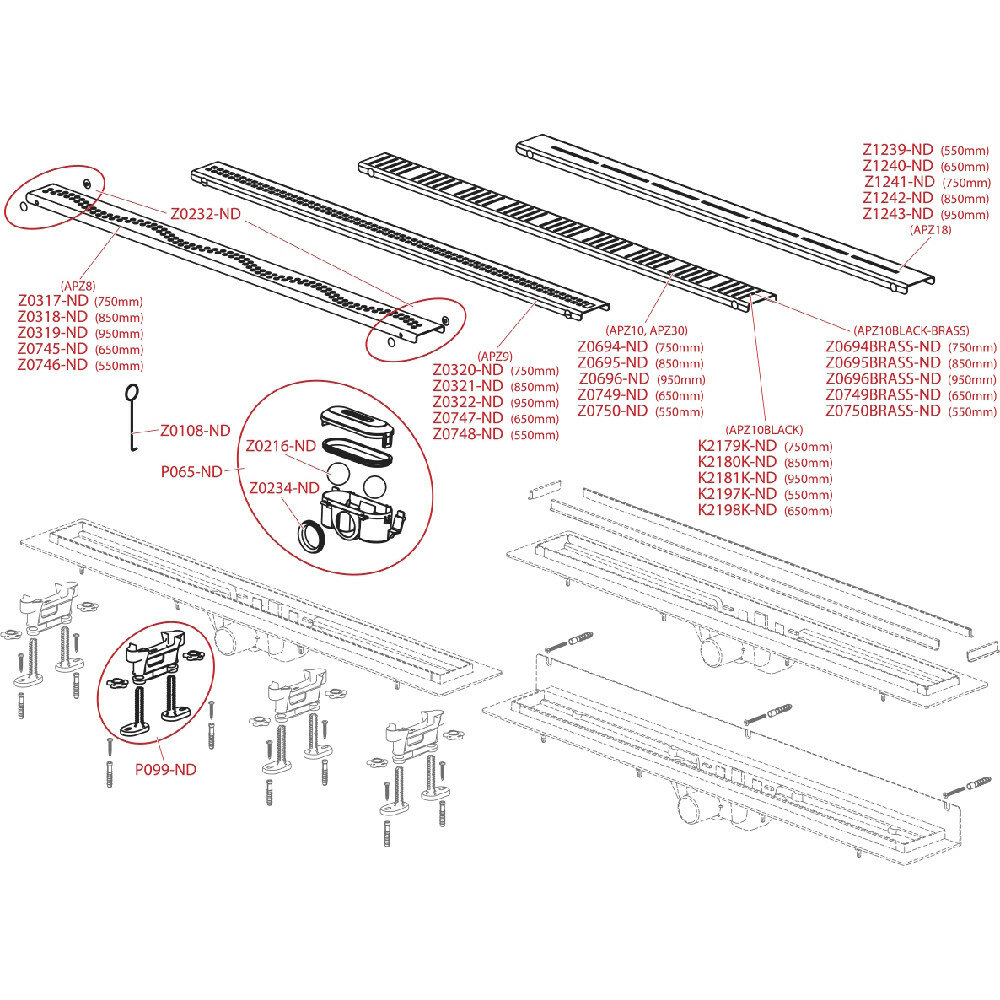 Z1239-ND (550mm)
Z1240-ND (650mm)
Z1241-ND (750mm)
Z1242-ND (850mm)
Z1243-ND (950mm)
(APZ18)

Z0232-ND

(APZ8)
Z0317-ND (750mm)
Z0318-ND (850mm)
Z0319-ND (950mm)
Z0745-ND (650mm)
Z0746-ND (550mm)

(APZ9)
Z0320-ND (750mm)
Z0321-ND (850mm)
Z0322-ND (950mm)
Z0747-ND (650mm)
Z0748-ND (550mm)

(APZ10, APZ30)
Z0694-ND (750mm)
Z0695-ND (850mm)
Z0696-ND (950mm)
Z0749-ND (650mm)
Z0750-ND (550mm)

(APZ10BLACK-BRASS)
Z0694BRASS-ND (750mm)
Z0695BRASS-ND (850mm)
Z0696BRASS-ND (950mm)
Z0749BRASS-ND (650mm)
Z0750BRASS-ND (550mm)

(APZ10BLACK)
K2179K-ND (750mm)
K2180K-ND (850mm)
K2181K-ND (950mm)
K2197K-ND (550mm)
K2198K-ND (650mm)

Z0108-ND
Z0216-ND
P065-ND
Z0234-ND
P099-ND