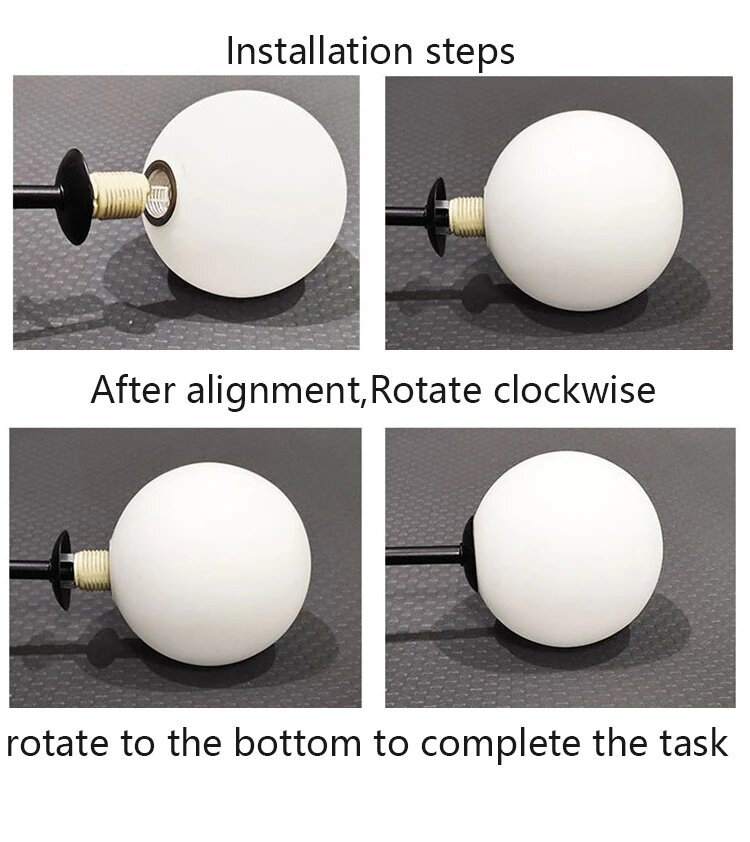 Installation steps

After alignment,Rotate clockwise

rotate to the bottom to complete the task