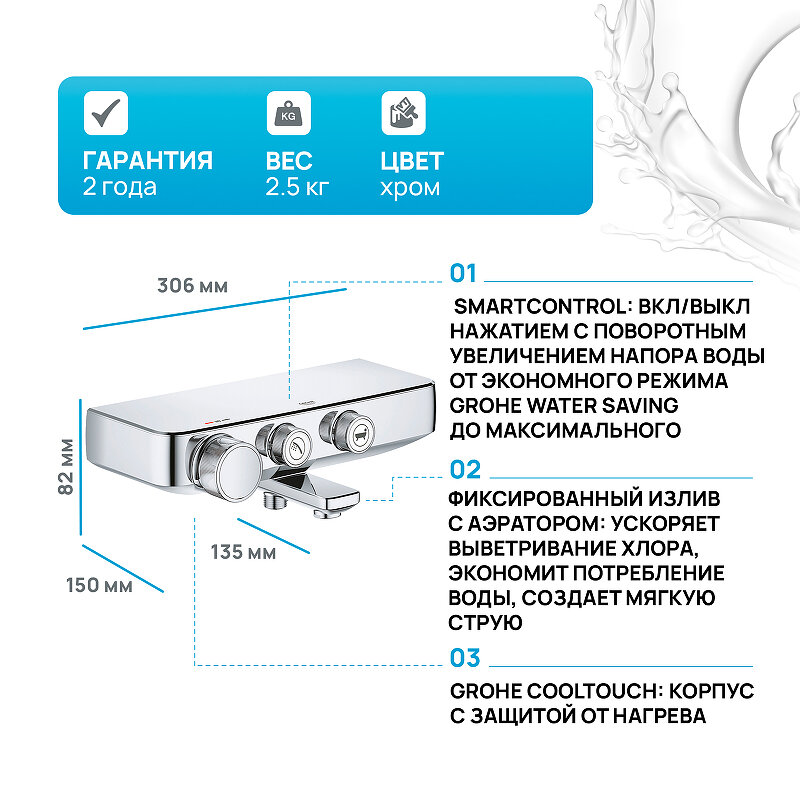 KG

ГАРАНТИЯ
2 года

ВЕС
2.5 кг

ЦВЕТ
хром

306 мм

82 мм

135 мм

150 мм

01

SMARTCONTROL: ВКЛ/ВЫКЛ НАЖАТИЕМ С ПОВОРОТНЫМ УВЕЛИЧЕНИЕМ НАПОРА ВОДЫ ОТ ЭКОНОМНОГО РЕЖИМА GROHE WATER SAVING ДО МАКСИМАЛЬНОГО

02

ФИКСИРОВАННЫЙ ИЗЛИВ С АЭРАТОРОМ: УСКОРЯЕТ ВЫВЕТРИВАНИЕ ХЛОРА, ЭКОНОМИТ ПОТРЕБЛЕНИЕ ВОДЫ, СОЗДАЕТ МЯГКУЮ СТРУЮ

03

GROHE COOLTOUCH: КОРПУС С ЗАЩИТОЙ ОТ НАГРЕВА