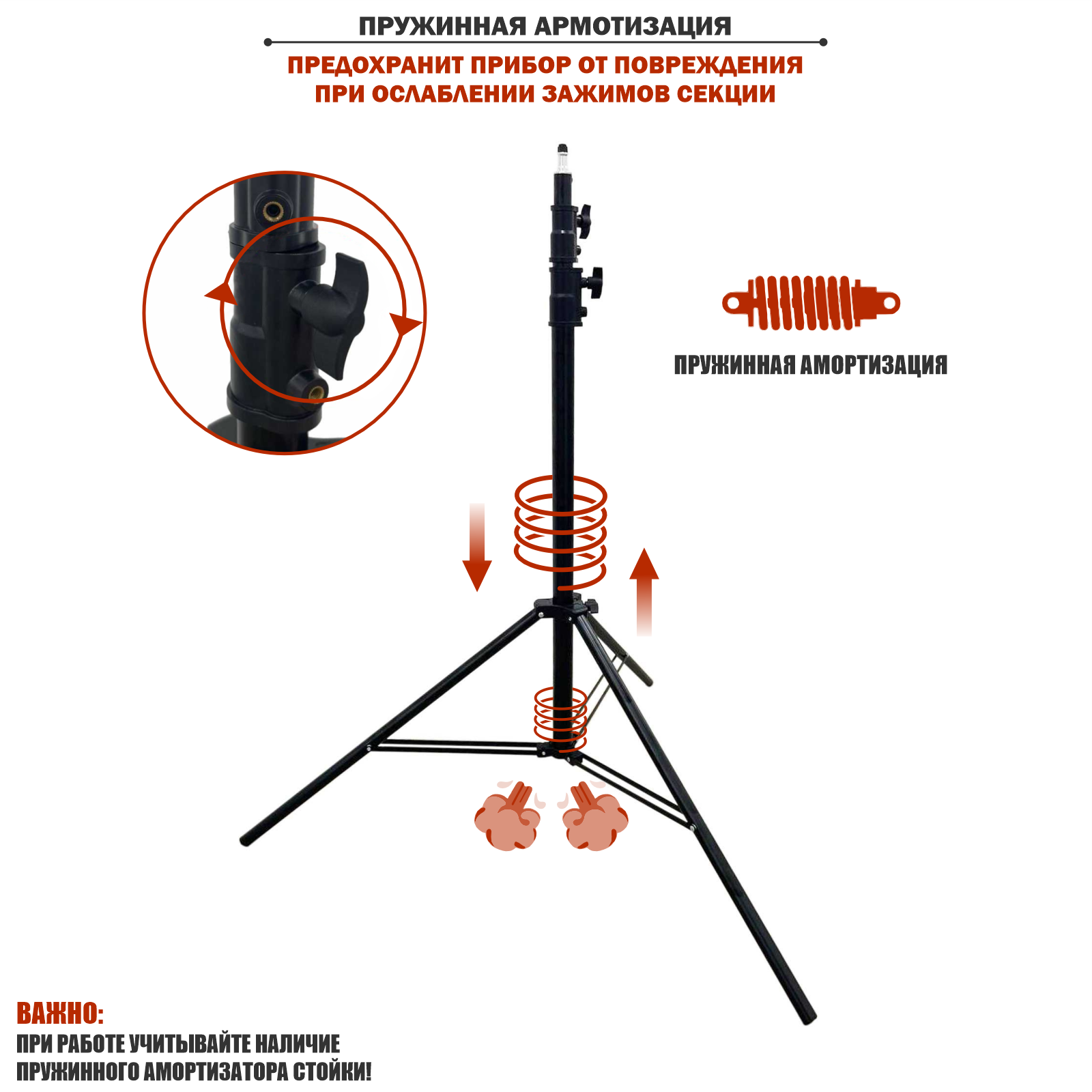 ПРУЖИННАЯ АРМОТИЗАЦИЯ

ПРЕДОХРАНИТ ПРИБОР ОТ ПОВРЕЖДЕНИЯ ПРИ ОСЛАБЛЕНИИ ЗАЖИМОВ СЕКЦИИ

ПРУЖИННАЯ АМОРТИЗАЦИЯ

ВАЖНО:
ПРИ РАБОТЕ УЧИТЫВАЙТЕ НАЛИЧИЕ ПРУЖИННОГО АМОРТИЗАТОРА СТОЙКИ!