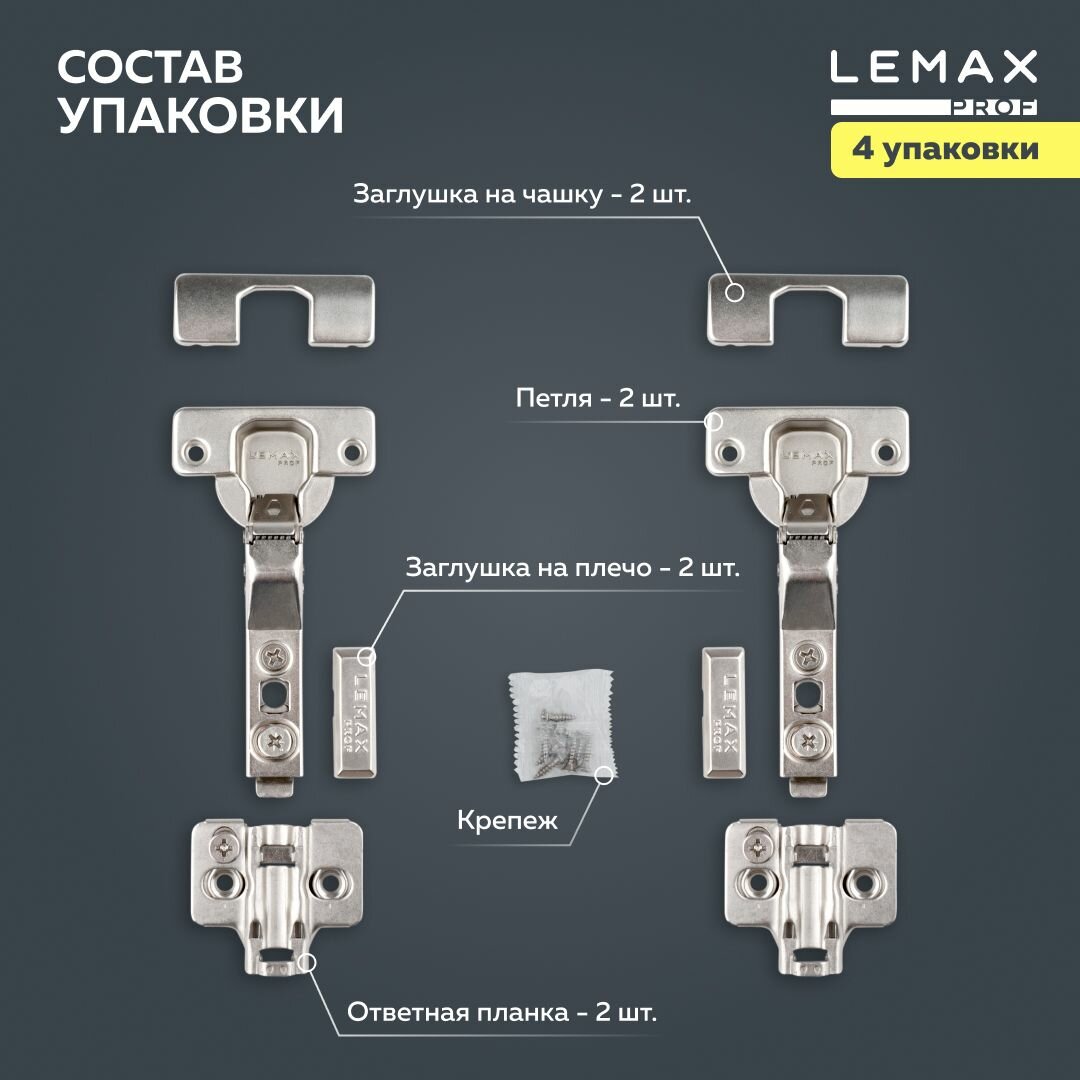 СОСТАВ УПАКОВКИ

LEMAX
PROF

4 упаковки

Заглушка на чашку - 2 шт.

Петля - 2 шт.

LEMAX
PROF

LEMAX
PROF

Заглушка на плечо - 2 шт.

LEMAX
PROF

LEMAX
PROF

Крепеж

Ответная планка - 2 шт.