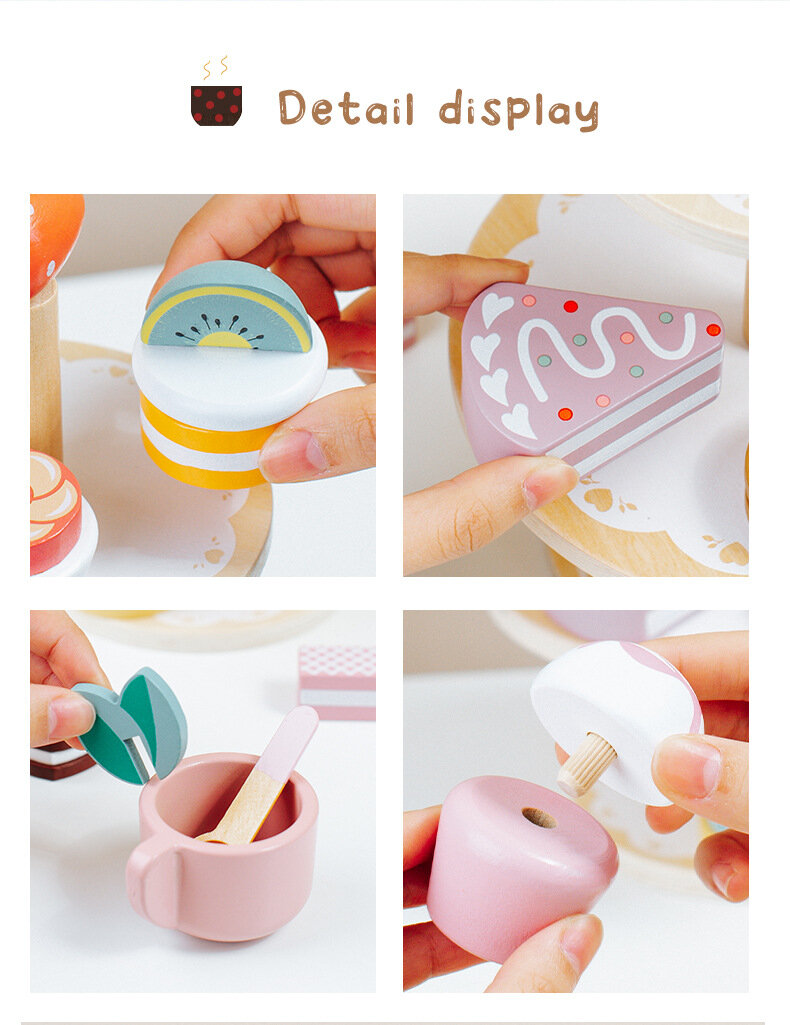 Detail display