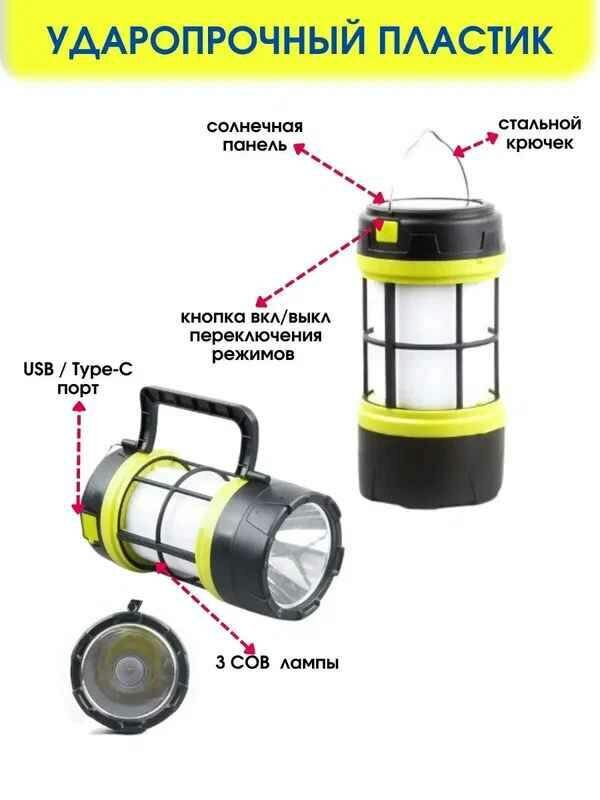 УДАРОПРОЧНЫЙ ПЛАСТИК

солнечная панель

стальной крючек

кнопка вкл/выкл переключения режимов

USB / Type-C порт

3 COB лампы