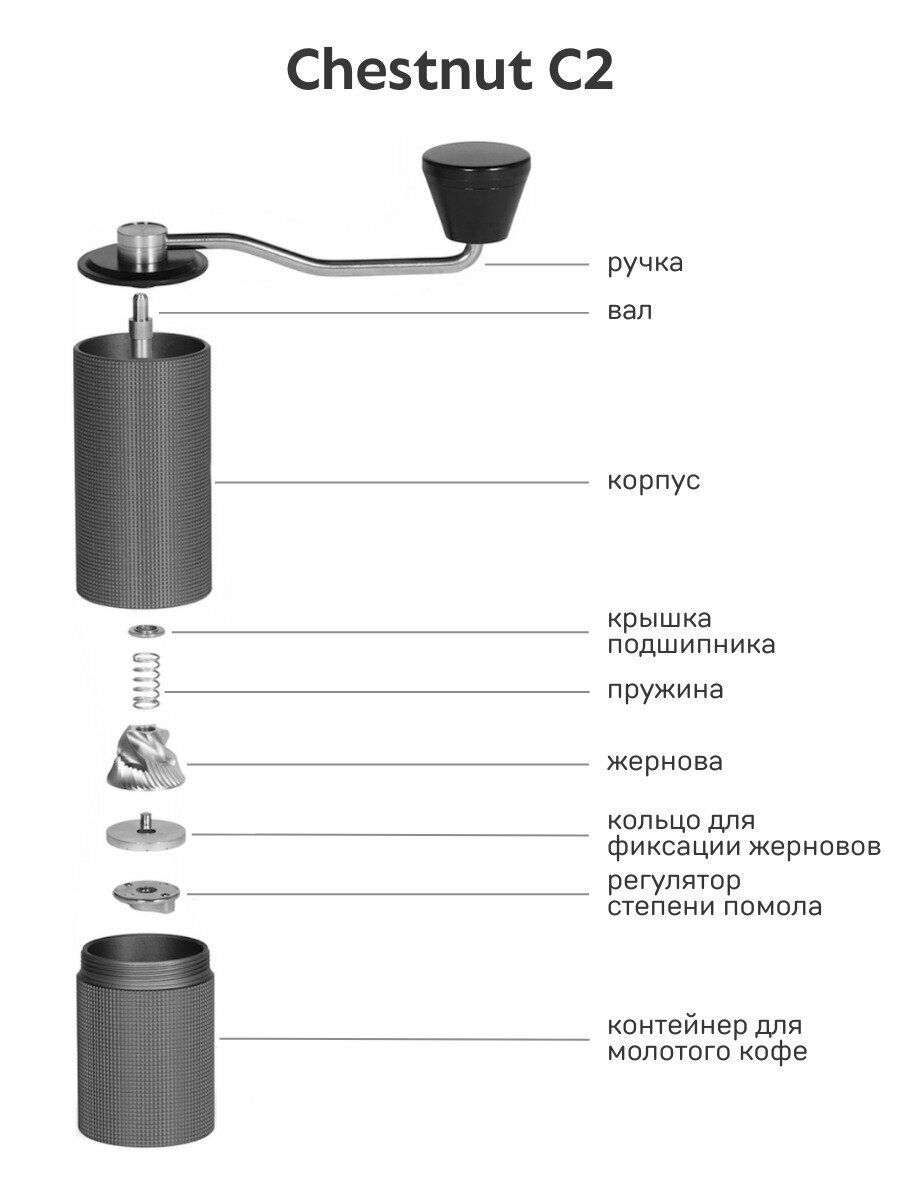 Chestnut C2

ручка

вал

корпус

крышка подшипника

пружина

жернова

кольцо для фиксации жерновов

регулятор степени помола

контейнер для молотого кофе