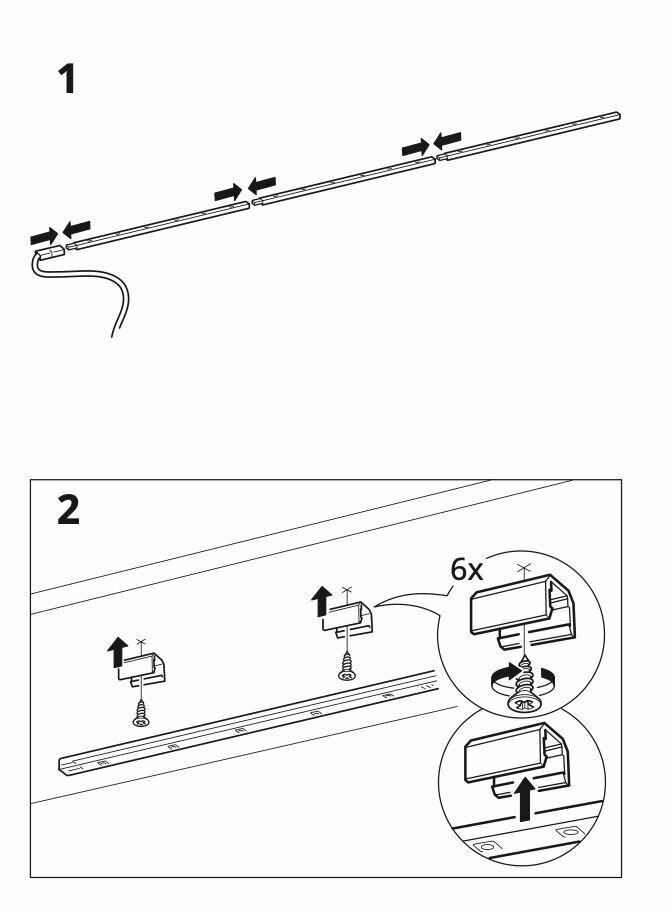 1

2

6x