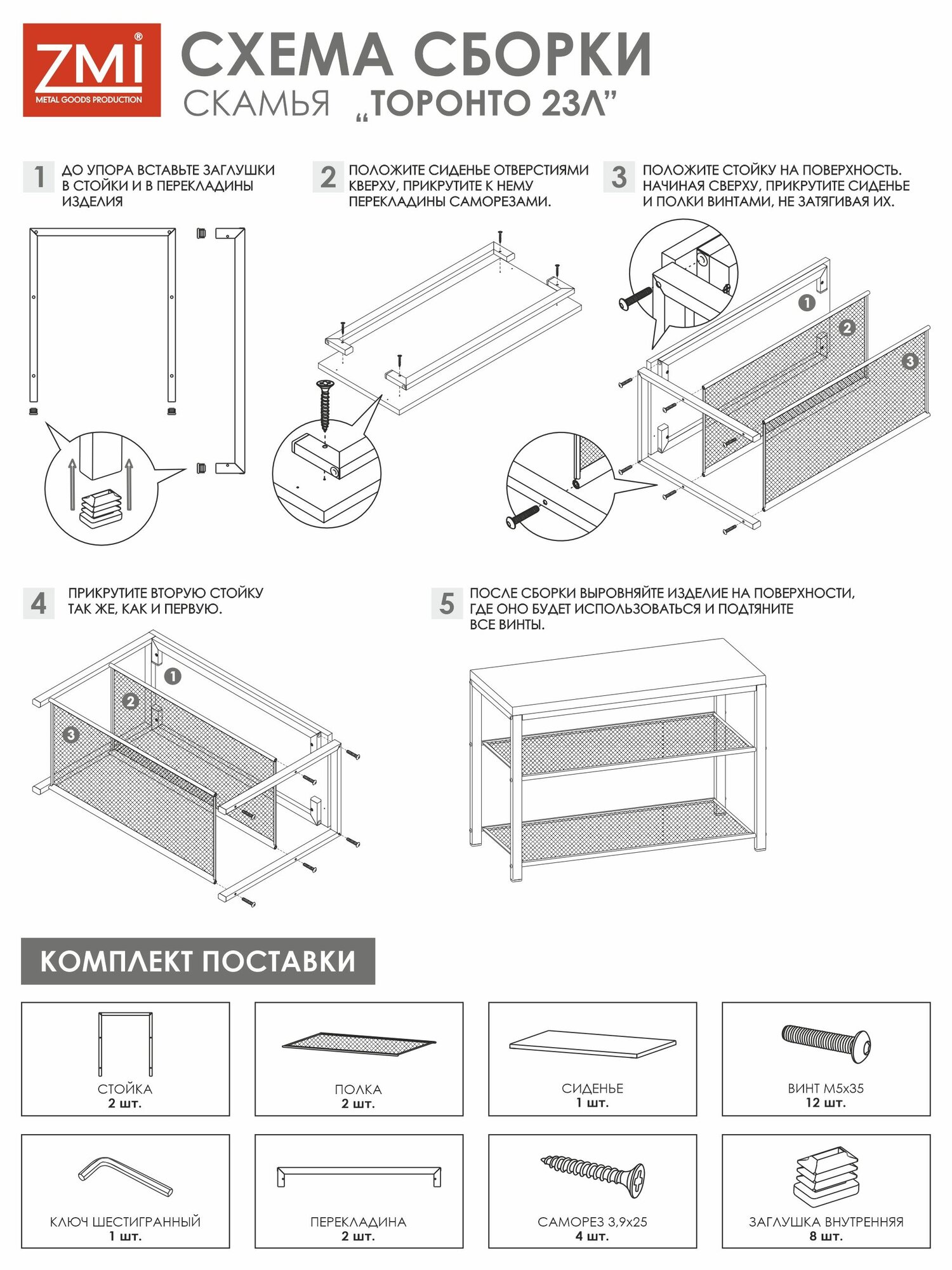 ZMI®
METAL GOODS PRODUCTION

СХЕМА СБОРКИ
СКАМЬЯ „ТОРОНТО 23Л"

1 ДО УПОРА ВСТАВЬТЕ ЗАГЛУШКИ В СТОЙКИ И В ПЕРЕКЛАДИНЫ ИЗДЕЛИЯ

2 ПОЛОЖИТЕ СИДЕНЬЕ ОТВЕРСТИЯМИ КВЕРХУ, ПРИКРУТИТЕ К НЕМУ ПЕРЕКЛАДИНЫ САМОРЕЗАМИ.

3 ПОЛОЖИТЕ СТОЙКУ НА ПОВЕРХНОСТЬ. НАЧИНАЯ СВЕРХУ, ПРИКРУТИТЕ СИДЕНЬЕ И ПОЛКИ ВИНТАМИ, НЕ ЗАТЯГИВАЯ ИХ.

1
2
3

4 ПРИКРУТИТЕ ВТОРУЮ СТОЙКУ ТАК ЖЕ, КАК И ПЕРВУЮ.

1
2
3

5 ПОСЛЕ СБОРКИ ВЫРОВНЯЙТЕ ИЗДЕЛИЕ НА ПОВЕРХНОСТИ, ГДЕ ОНО БУДЕТ ИСПОЛЬЗОВАТЬСЯ И ПОДТЯНИТЕ ВСЕ ВИНТЫ.

КОМПЛЕКТ ПОСТАВКИ

СТОЙКА
2 шт.

ПОЛКА
2 шт.

СИДЕНЬЕ
1 шт.

ВИНТ М5х35
12 шт.

КЛЮЧ ШЕСТИГРАННЫЙ
1 шт.

ПЕРЕКЛАДИНА
2 шт.

САМОРЕЗ 3,9х25
4 шт.

ЗАГЛУШКА ВНУТРЕННЯЯ
8 шт.